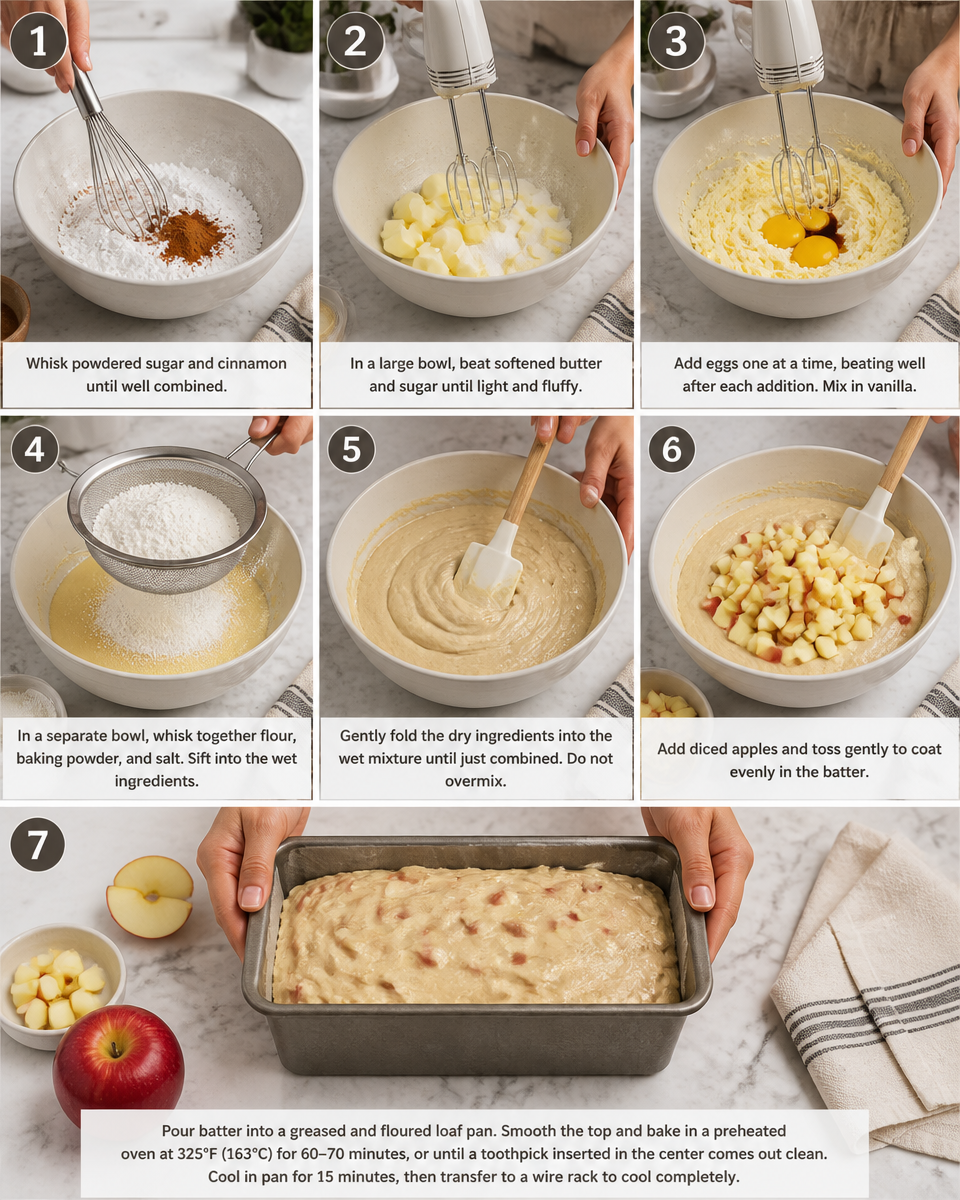 1

Whisk powdered sugar and cinnamon until well combined.

2

In a large bowl, beat softened butter and sugar until light and fluffy.

3

Add eggs one at a time, beating well after each addition. Mix in vanilla.

4

In a separate bowl, whisk together flour, baking powder, and salt. Sift into the wet ingredients.

5

Gently fold the dry ingredients into the wet mixture until just combined. Do not overmix.

6

Add diced apples and toss gently to coat evenly in the batter.

7

Pour batter into a greased and floured loaf pan. Smooth the top and bake in a preheated oven at 325°F (163°C) for 60–70 minutes, or until a toothpick inserted in the center comes out clean. Cool in pan for 15 minutes, then transfer to a wire rack to cool completely.