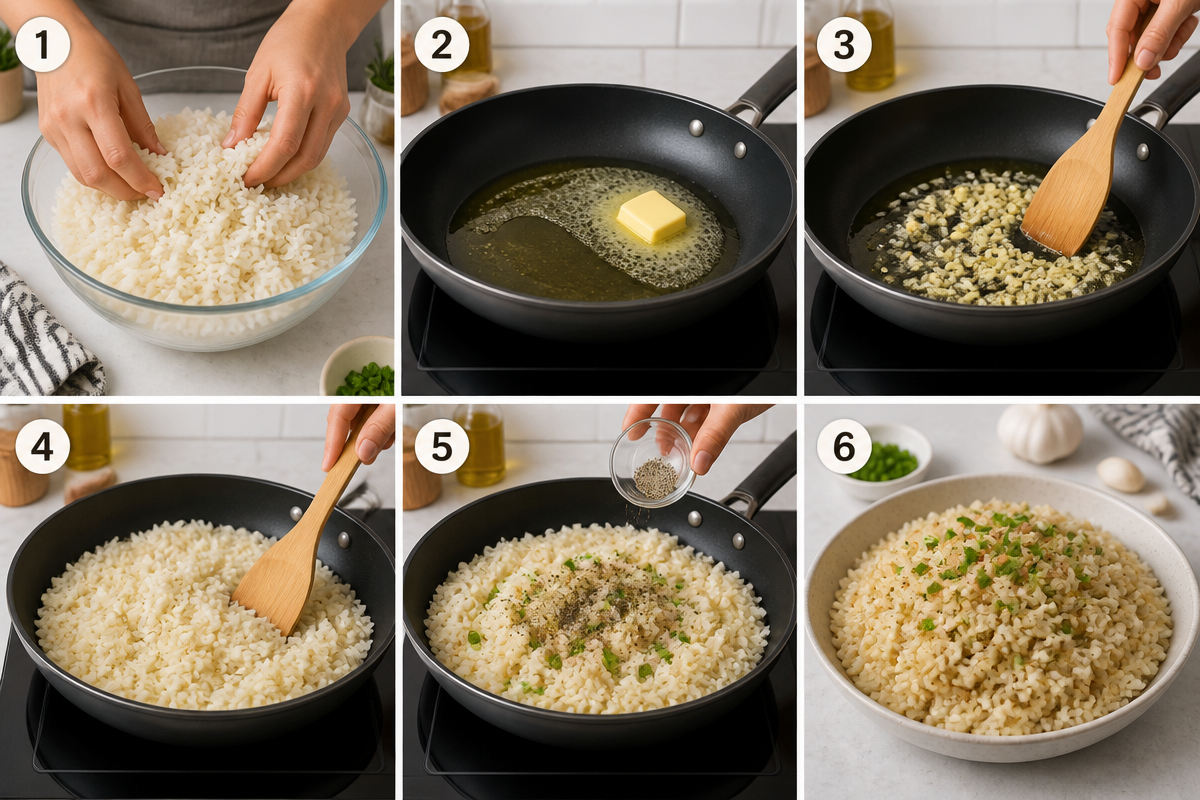 1

2

3

4

5

6