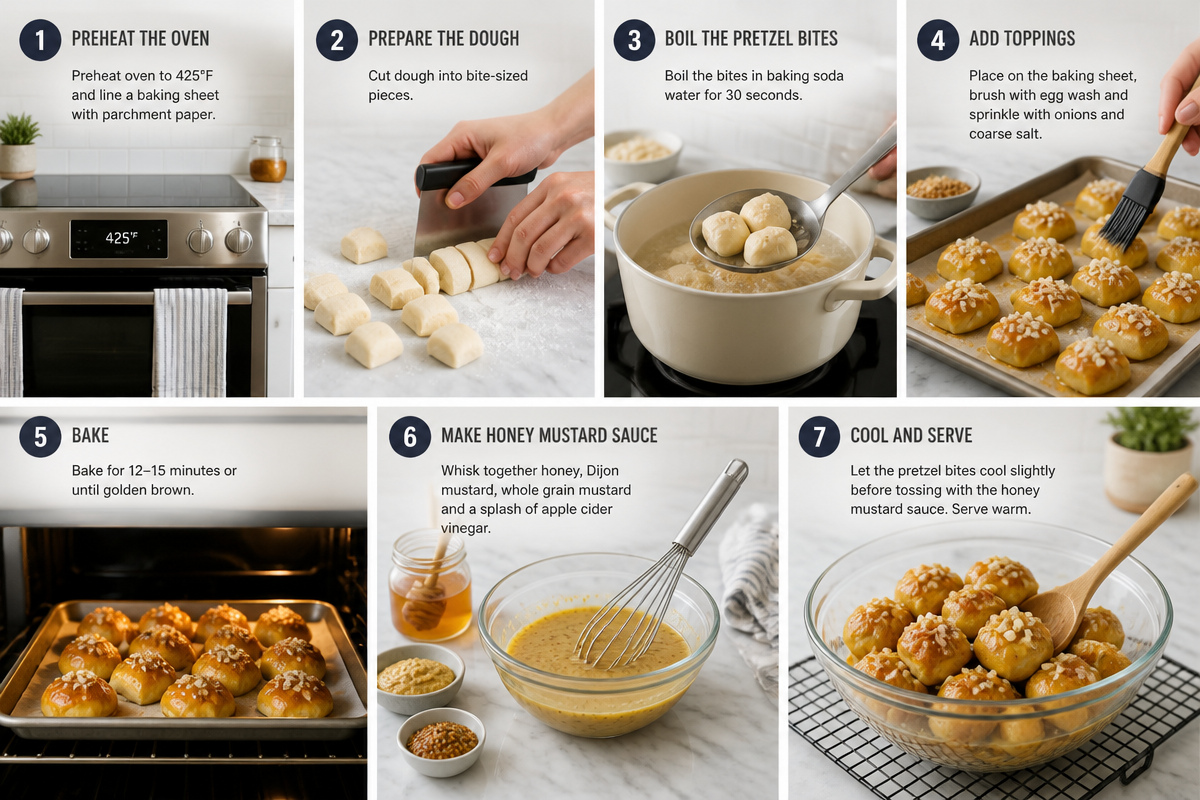 1 PREHEAT THE OVEN

Preheat oven to 425°F and line a baking sheet with parchment paper.

425°F

2 PREPARE THE DOUGH

Cut dough into bite-sized pieces.

3 BOIL THE PRETZEL BITES

Boil the bites in baking soda water for 30 seconds.

4 ADD TOPPINGS

Place on the baking sheet, brush with egg wash and sprinkle with onions and coarse salt.

5 BAKE

Bake for 12–15 minutes or until golden brown.

6 MAKE HONEY MUSTARD SAUCE

Whisk together honey, Dijon mustard, whole grain mustard and a splash of apple cider vinegar.

7 COOL AND SERVE

Let the pretzel bites cool slightly before tossing with the honey mustard sauce. Serve warm.