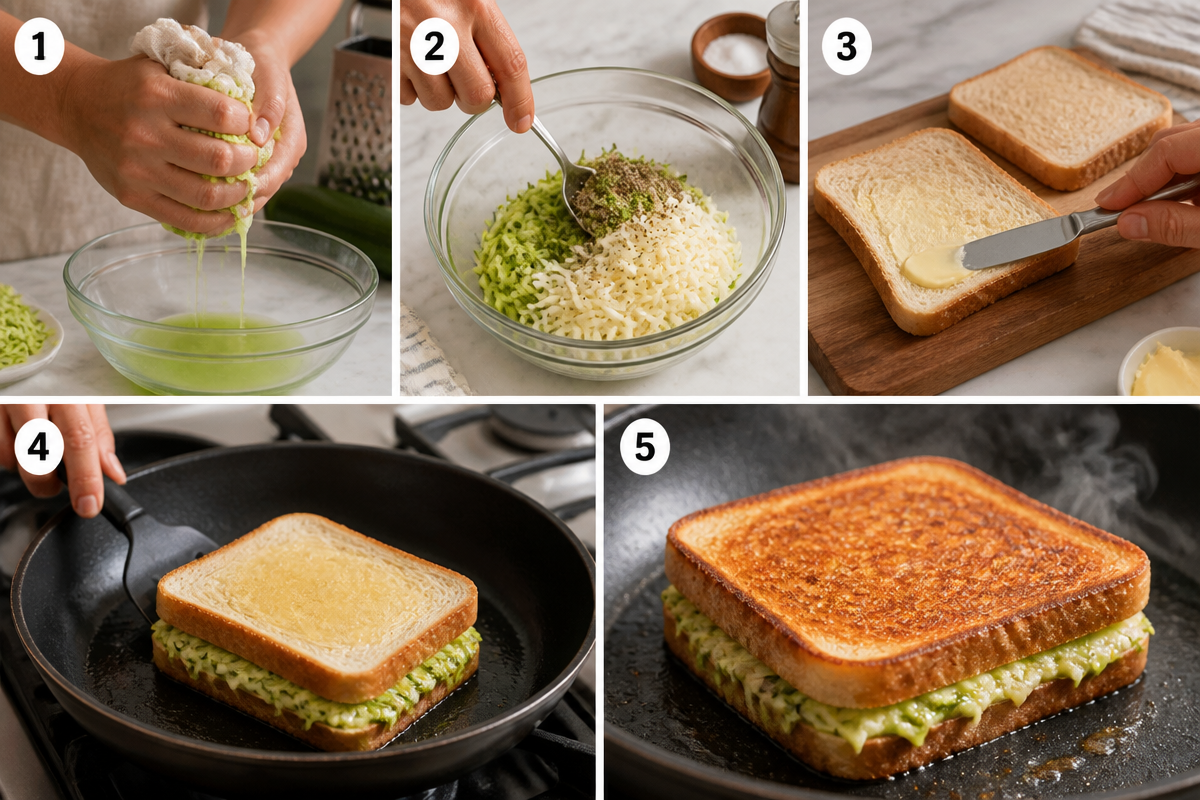 1
2
3
4
5