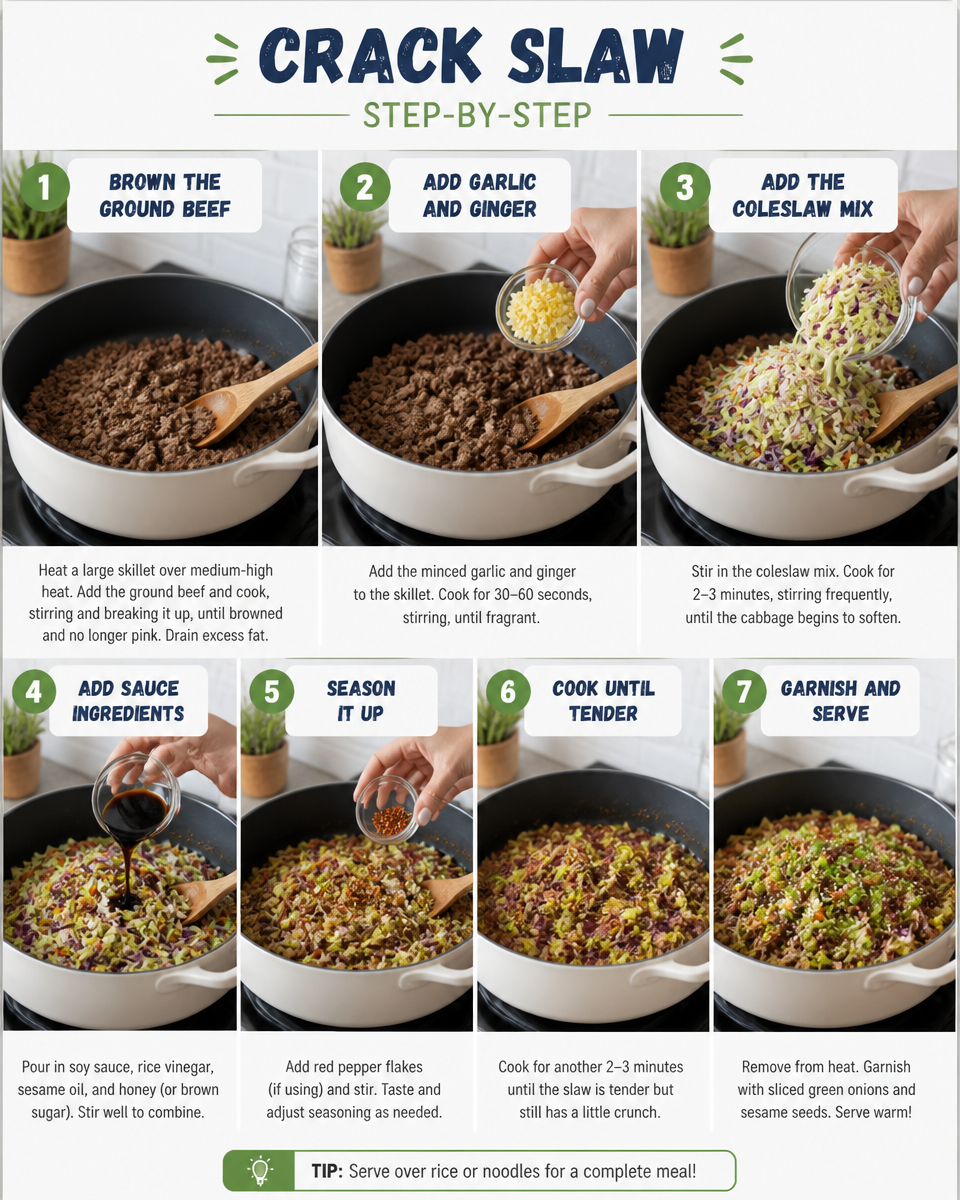 CRACK SLAW

STEP-BY-STEP

1 BROWN THE GROUND BEEF

Heat a large skillet over medium-high heat. Add the ground beef and cook, stirring and breaking it up, until browned and no longer pink. Drain excess fat.

2 ADD GARLIC AND GINGER

Add the minced garlic and ginger to the skillet. Cook for 30–60 seconds, stirring, until fragrant.

3 ADD THE COLESLAW MIX

Stir in the coleslaw mix. Cook for 2–3 minutes, stirring frequently, until the cabbage begins to soften.

4 ADD SAUCE INGREDIENTS

Pour in soy sauce, rice vinegar, sesame oil, and honey (or brown sugar). Stir well to combine.

5 SEASON IT UP

Add red pepper flakes (if using) and stir. Taste and adjust seasoning as needed.

6 COOK UNTIL TENDER

Cook for another 2–3 minutes until the slaw is tender but still has a little crunch.

7 GARNISH AND SERVE

Remove from heat. Garnish with sliced green onions and sesame seeds. Serve warm!

TIP: Serve over rice or noodles for a complete meal!