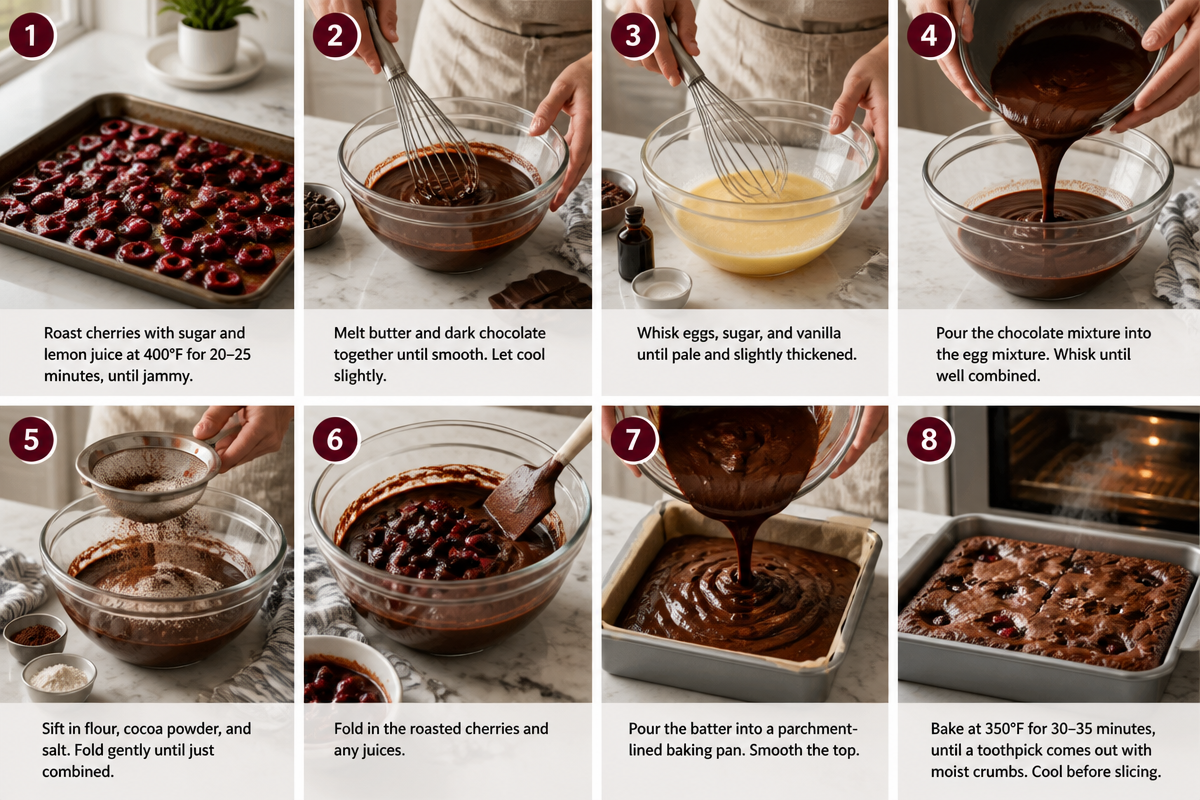 1
Roast cherries with sugar and lemon juice at 400°F for 20–25 minutes, until jammy.

2
Melt butter and dark chocolate together until smooth. Let cool slightly.

3
Whisk eggs, sugar, and vanilla until pale and slightly thickened.

4
Pour the chocolate mixture into the egg mixture. Whisk until well combined.

5
Sift in flour, cocoa powder, and salt. Fold gently until just combined.

6
Fold in the roasted cherries and any juices.

7
Pour the batter into a parchment-lined baking pan. Smooth the top.

8
Bake at 350°F for 30–35 minutes, until a toothpick comes out with moist crumbs. Cool before slicing.