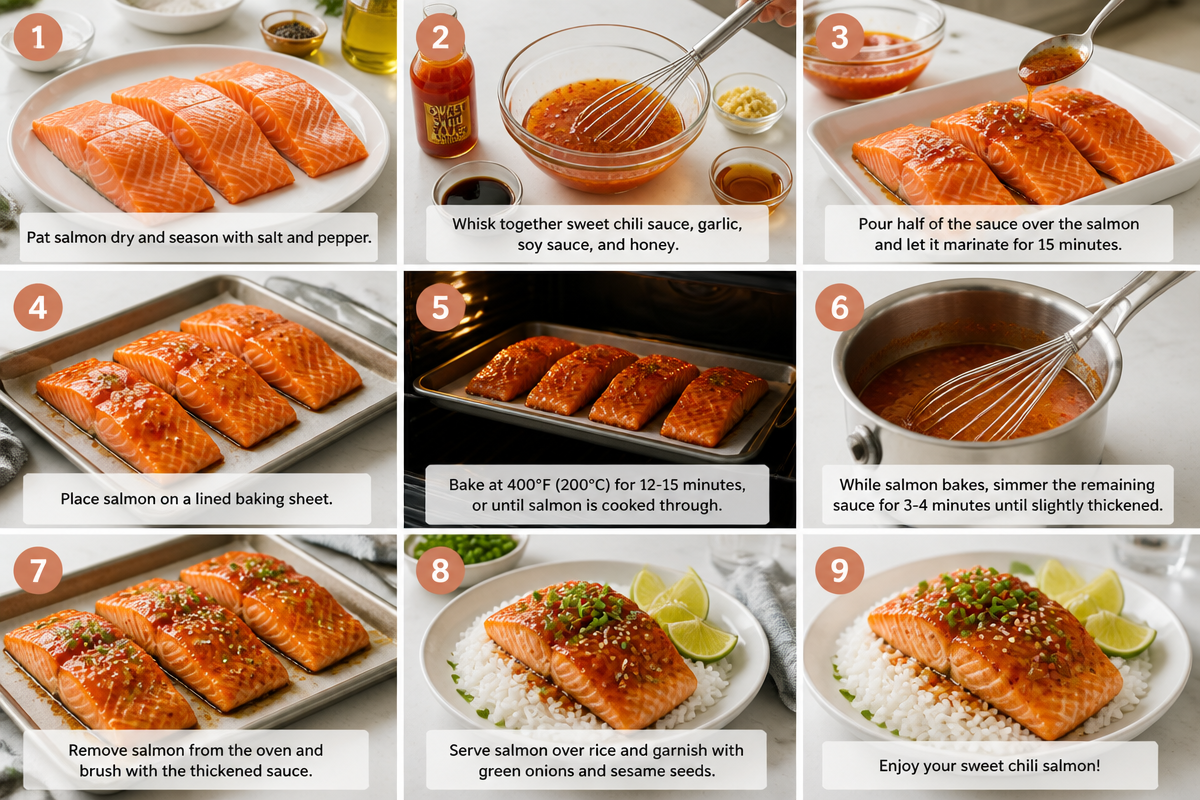 1
Pat salmon dry and season with salt and pepper.

2
SWEET CHILI SAUCE
Whisk together sweet chili sauce, garlic, soy sauce, and honey.

3
Pour half of the sauce over the salmon and let it marinate for 15 minutes.

4
Place salmon on a lined baking sheet.

5
Bake at 400°F (200°C) for 12-15 minutes, or until salmon is cooked through.

6
While salmon bakes, simmer the remaining sauce for 3-4 minutes until slightly thickened.

7
Remove salmon from the oven and brush with the thickened sauce.

8
Serve salmon over rice and garnish with green onions and sesame seeds.

9
Enjoy your sweet chili salmon!