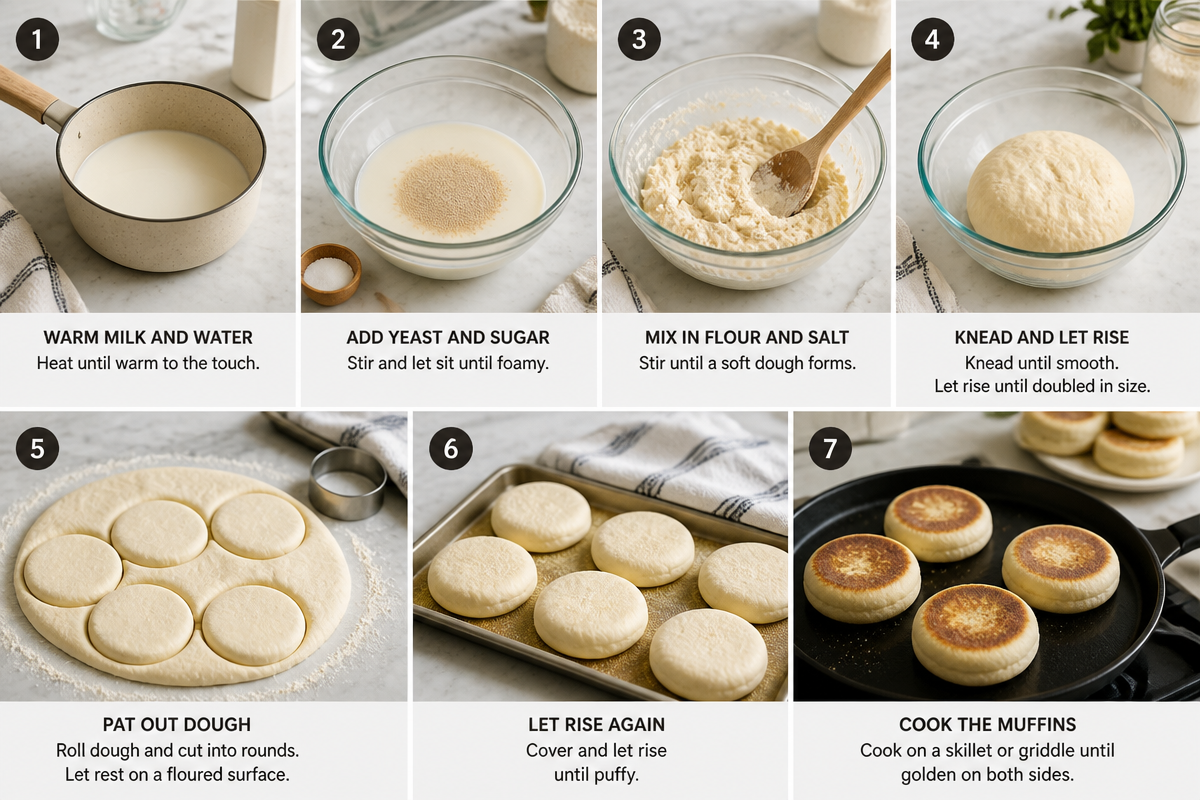 1

WARM MILK AND WATER
Heat until warm to the touch.

2

ADD YEAST AND SUGAR
Stir and let sit until foamy.

3

MIX IN FLOUR AND SALT
Stir until a soft dough forms.

4

KNEAD AND LET RISE
Knead until smooth.
Let rise until doubled in size.

5

PAT OUT DOUGH
Roll dough and cut into rounds.
Let rest on a floured surface.

6

LET RISE AGAIN
Cover and let rise until puffy.

7

COOK THE MUFFINS
Cook on a skillet or griddle until golden on both sides.