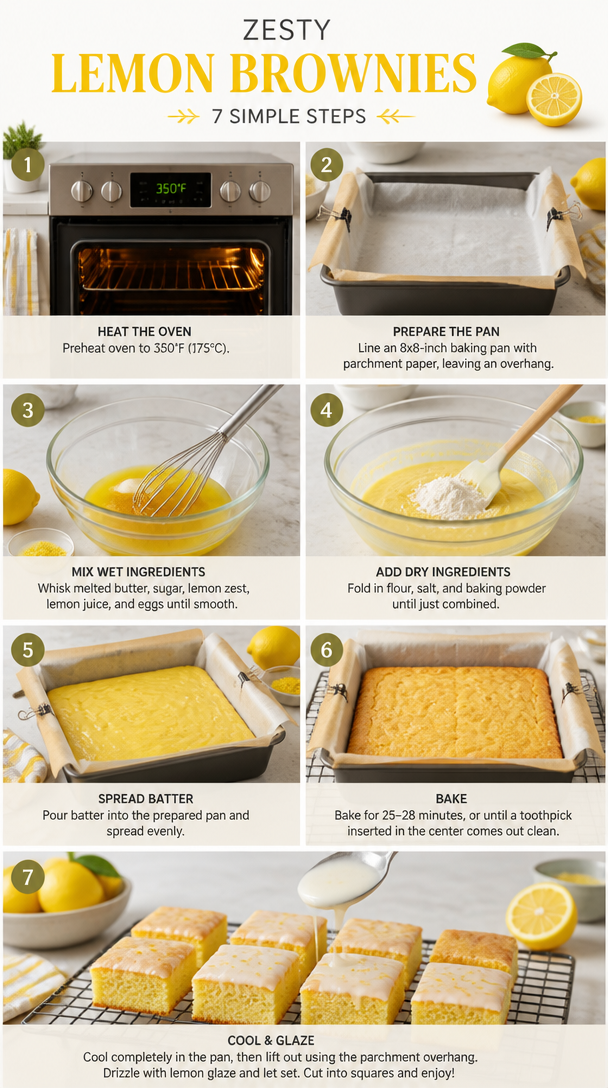 ZESTY
LEMON BROWNIES
7 SIMPLE STEPS

1
350°F
HEAT THE OVEN
Preheat oven to 350°F (175°C).

2
PREPARE THE PAN
Line an 8x8-inch baking pan with parchment paper, leaving an overhang.

3
MIX WET INGREDIENTS
Whisk melted butter, sugar, lemon zest, lemon juice, and eggs until smooth.

4
ADD DRY INGREDIENTS
Fold in flour, salt, and baking powder until just combined.

5
SPREAD BATTER
Pour batter into the prepared pan and spread evenly.

6
BAKE
Bake for 25–28 minutes, or until a toothpick inserted in the center comes out clean.

7
COOL & GLAZE
Cool completely in the pan, then lift out using the parchment overhang. Drizzle with lemon glaze and let set. Cut into squares and enjoy!