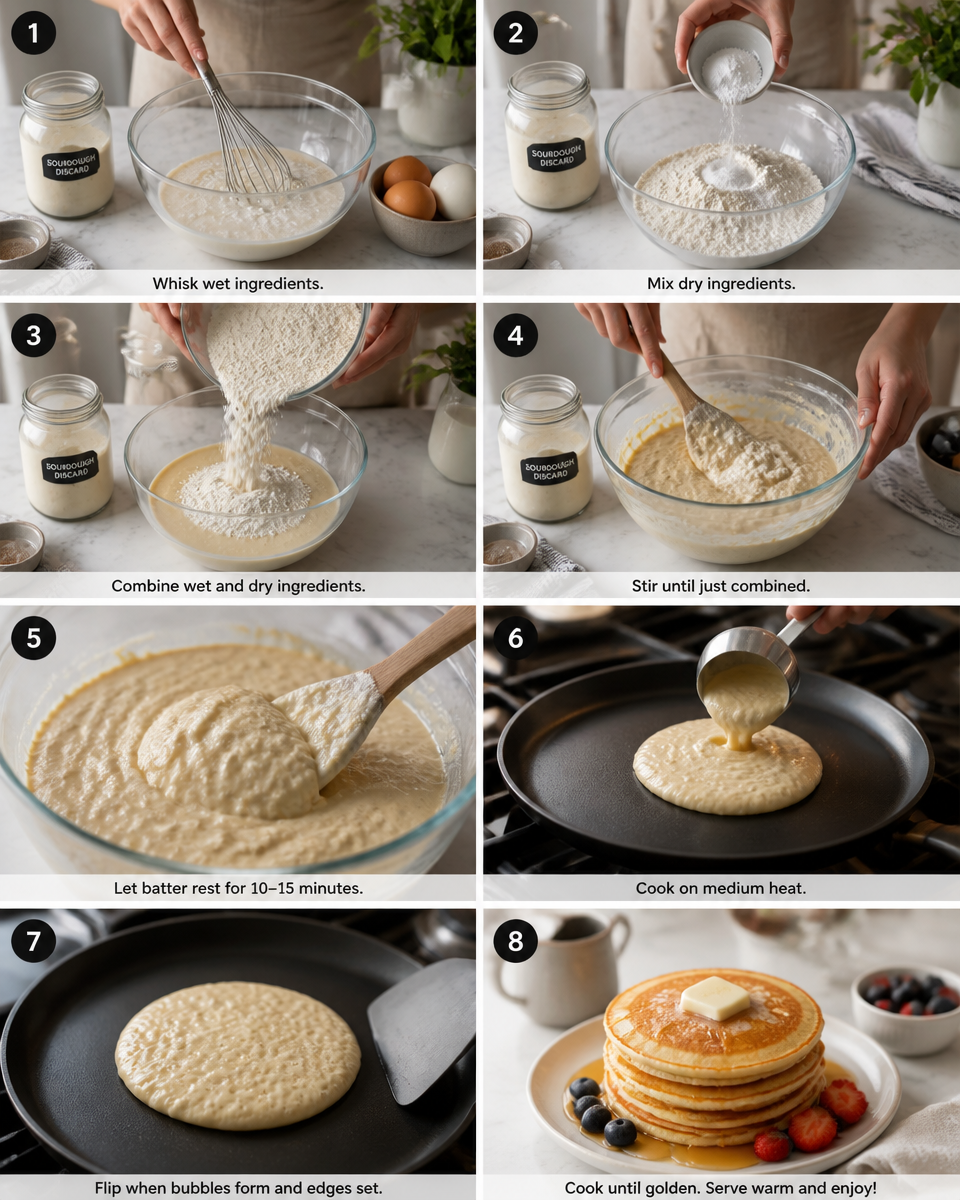 1
SOURDOUGH DISCARD
Whisk wet ingredients.

2
SOURDOUGH DISCARD
Mix dry ingredients.

3
SOURDOUGH DISCARD
Combine wet and dry ingredients.

4
SOURDOUGH DISCARD
Stir until just combined.

5
Let batter rest for 10–15 minutes.

6
Cook on medium heat.

7
Flip when bubbles form and edges set.

8
Cook until golden. Serve warm and enjoy!