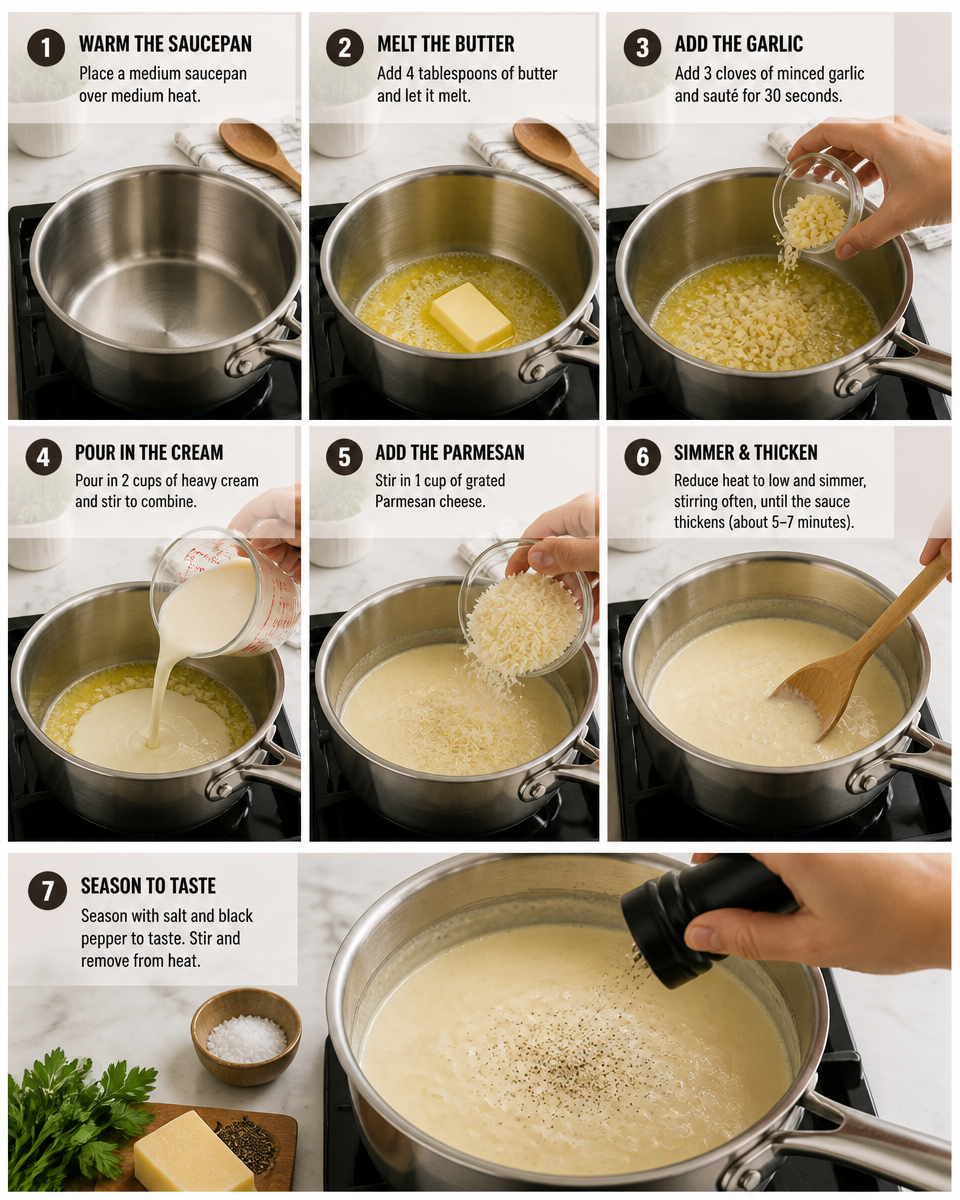 1 WARM THE SAUCEPAN
Place a medium saucepan over medium heat.

2 MELT THE BUTTER
Add 4 tablespoons of butter and let it melt.

3 ADD THE GARLIC
Add 3 cloves of minced garlic and sauté for 30 seconds.

4 POUR IN THE CREAM
Pour in 2 cups of heavy cream and stir to combine.

5 ADD THE PARMESAN
Stir in 1 cup of grated Parmesan cheese.

6 SIMMER & THICKEN
Reduce heat to low and simmer, stirring often, until the sauce thickens (about 5–7 minutes).

7 SEASON TO TASTE
Season with salt and black pepper to taste. Stir and remove from heat.