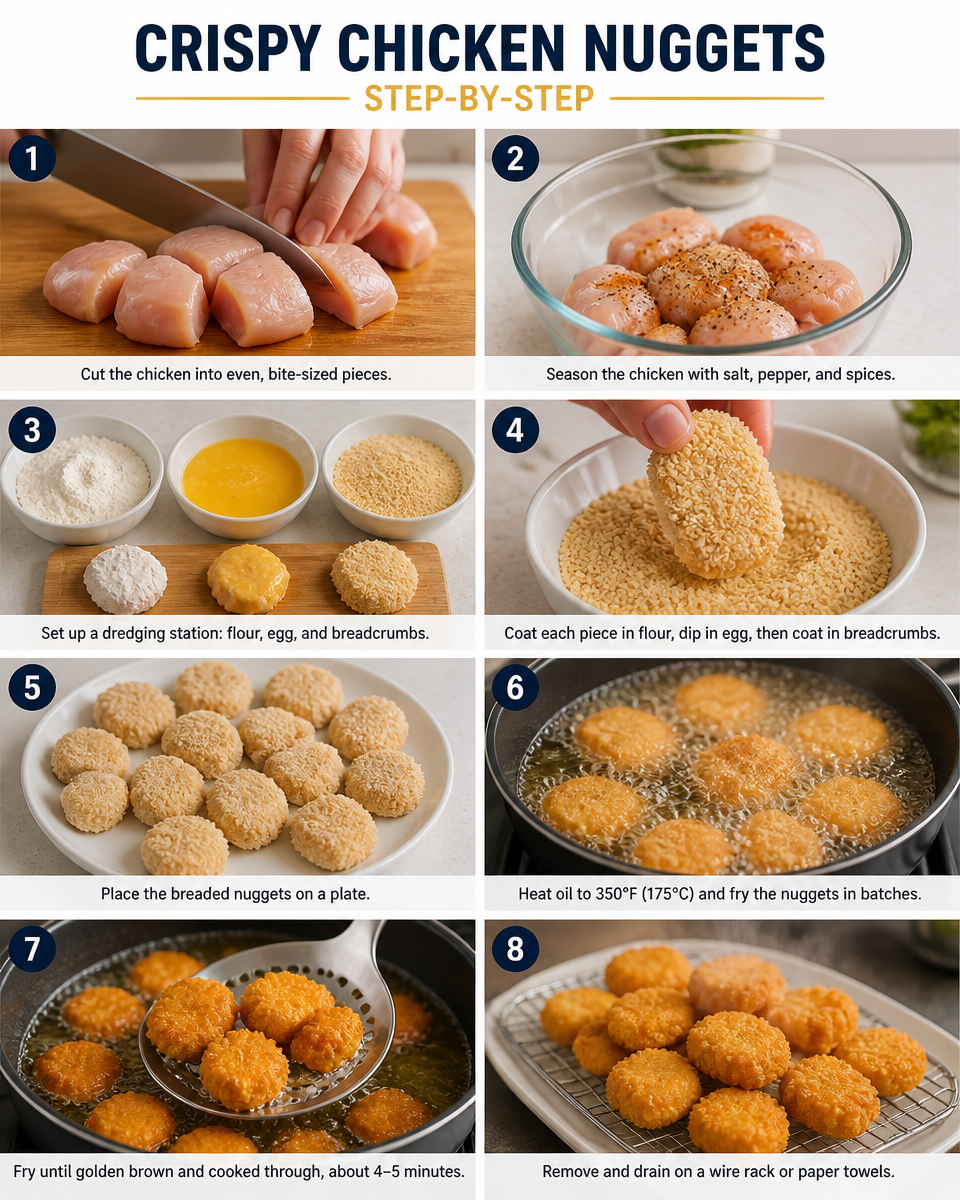 CRISPY CHICKEN NUGGETS
STEP-BY-STEP

1
Cut the chicken into even, bite-sized pieces.

2
Season the chicken with salt, pepper, and spices.

3
Set up a dredging station: flour, egg, and breadcrumbs.

4
Coat each piece in flour, dip in egg, then coat in breadcrumbs.

5
Place the breaded nuggets on a plate.

6
Heat oil to 350°F (175°C) and fry the nuggets in batches.

7
Fry until golden brown and cooked through, about 4–5 minutes.

8
Remove and drain on a wire rack or paper towels.