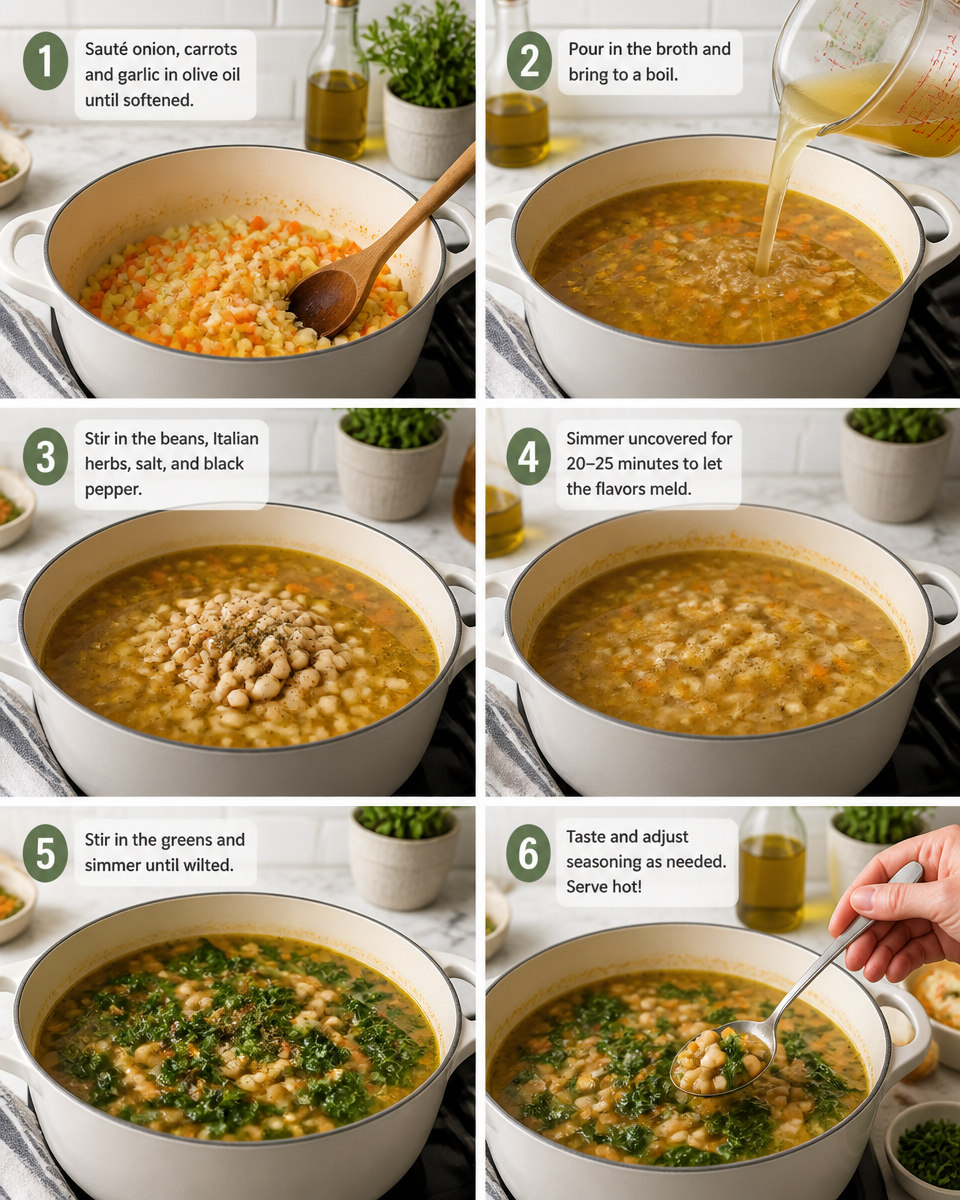 1
Sauté onion, carrots and garlic in olive oil until softened.

2
Pour in the broth and bring to a boil.

3
Stir in the beans, Italian herbs, salt, and black pepper.

4
Simmer uncovered for 20–25 minutes to let the flavors meld.

5
Stir in the greens and simmer until wilted.

6
Taste and adjust seasoning as needed. Serve hot!