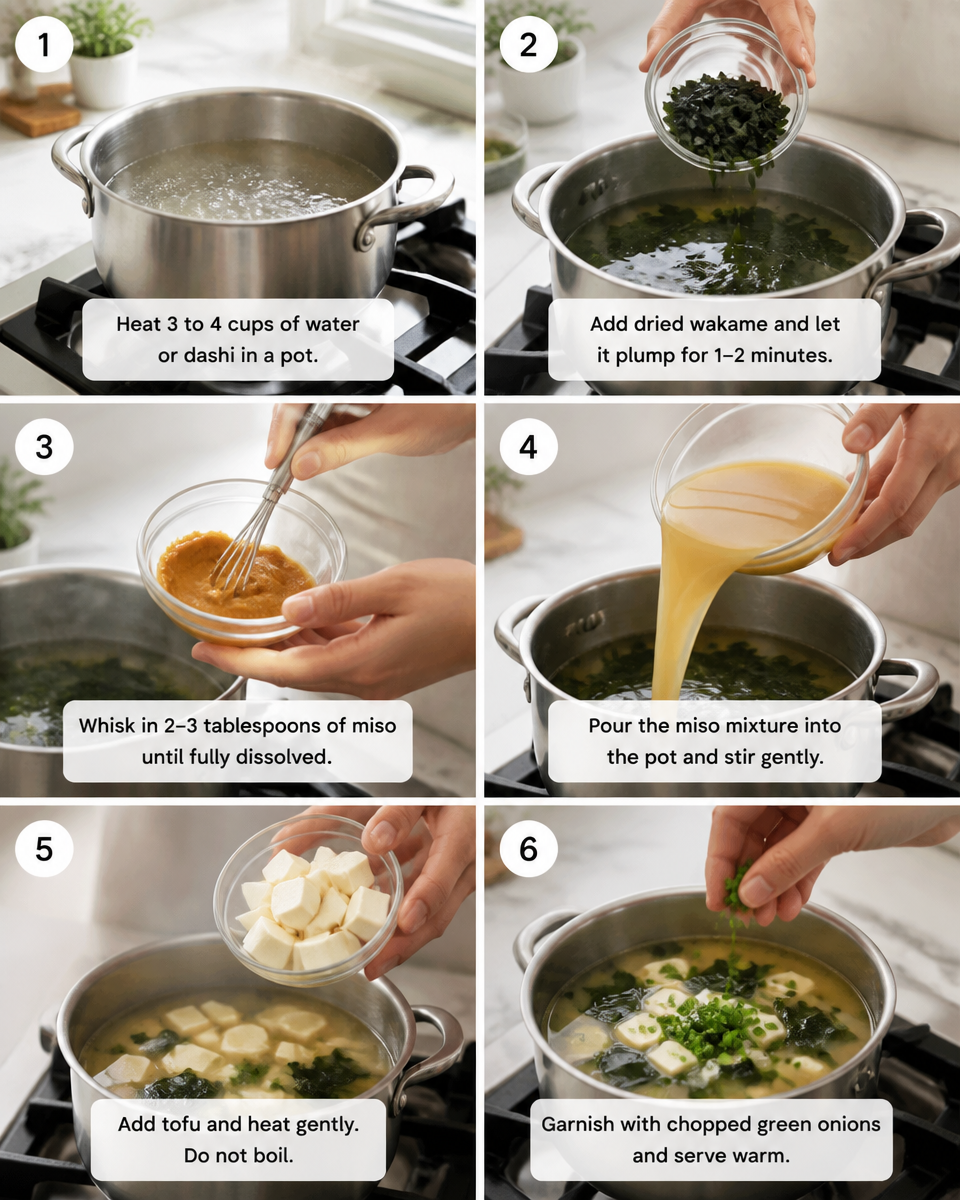 1

Heat 3 to 4 cups of water or dashi in a pot.

2

Add dried wakame and let it plump for 1–2 minutes.

3

Whisk in 2–3 tablespoons of miso until fully dissolved.

4

Pour the miso mixture into the pot and stir gently.

5

Add tofu and heat gently. Do not boil.

6

Garnish with chopped green onions and serve warm.