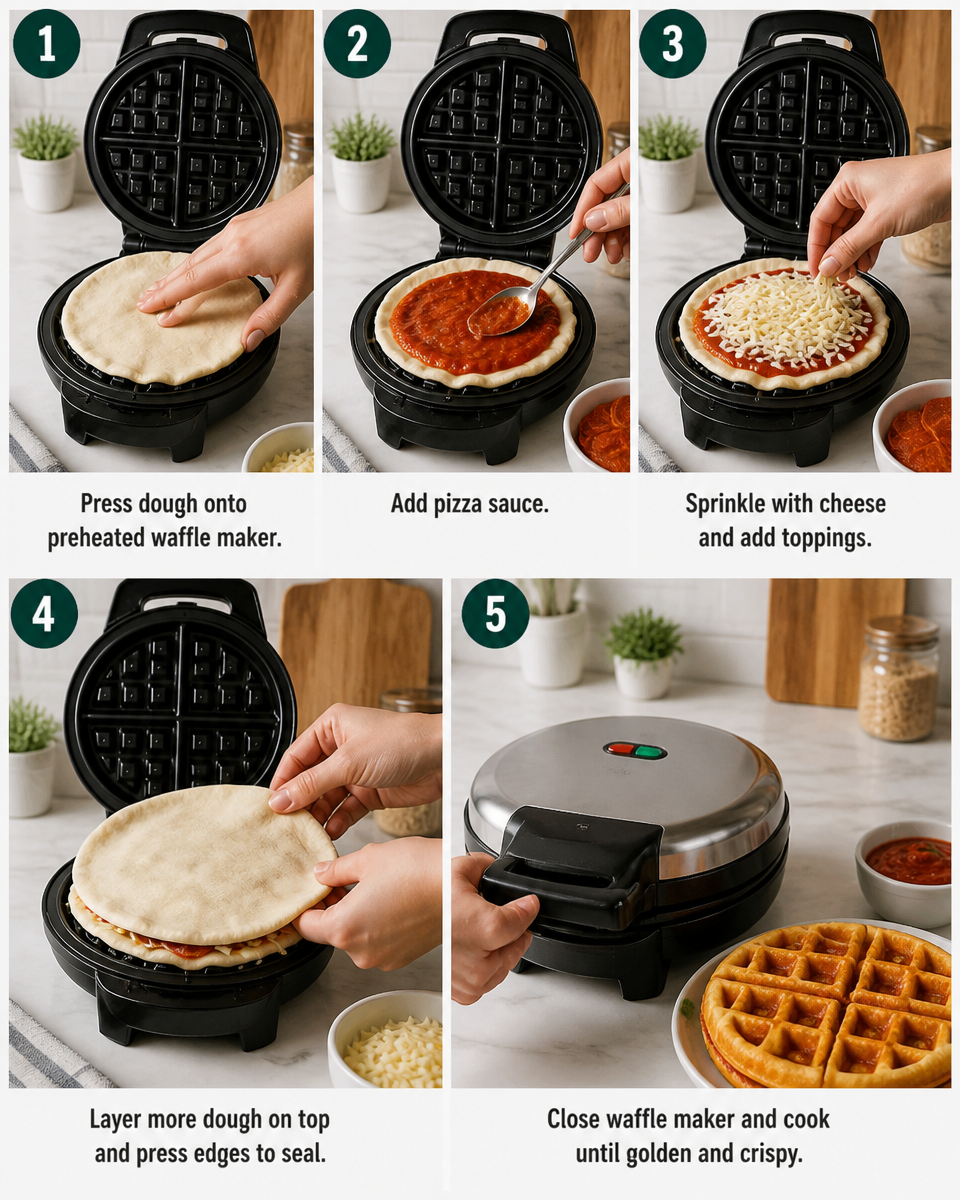 1

Press dough onto preheated waffle maker.

2

Add pizza sauce.

3

Sprinkle with cheese and add toppings.

4

Layer more dough on top and press edges to seal.

5

Close waffle maker and cook until golden and crispy.