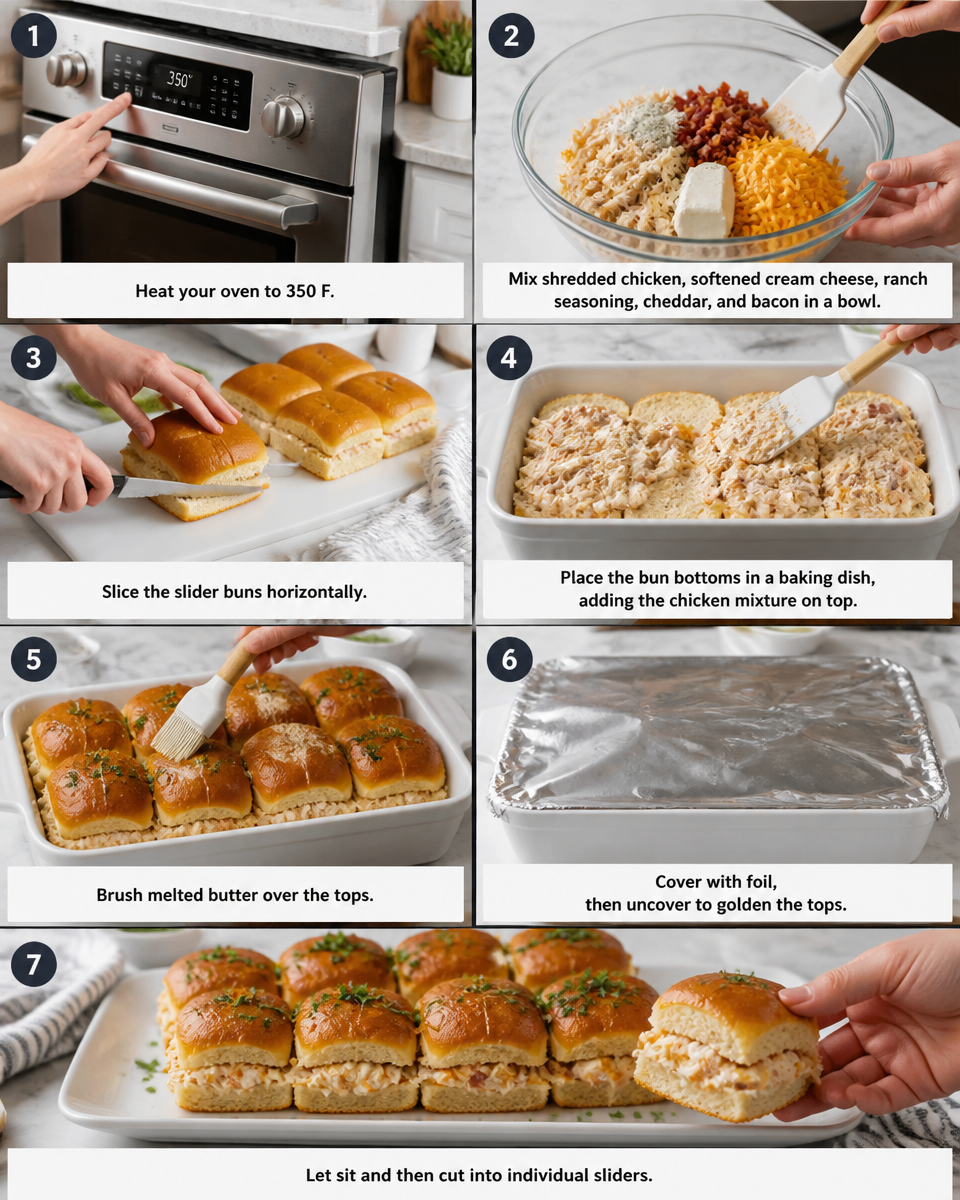 1
350°
Heat your oven to 350 F.

2
Mix shredded chicken, softened cream cheese, ranch seasoning, cheddar, and bacon in a bowl.

3
Slice the slider buns horizontally.

4
Place the bun bottoms in a baking dish, adding the chicken mixture on top.

5
Brush melted butter over the tops.

6
Cover with foil, then uncover to golden the tops.

7
Let sit and then cut into individual sliders.