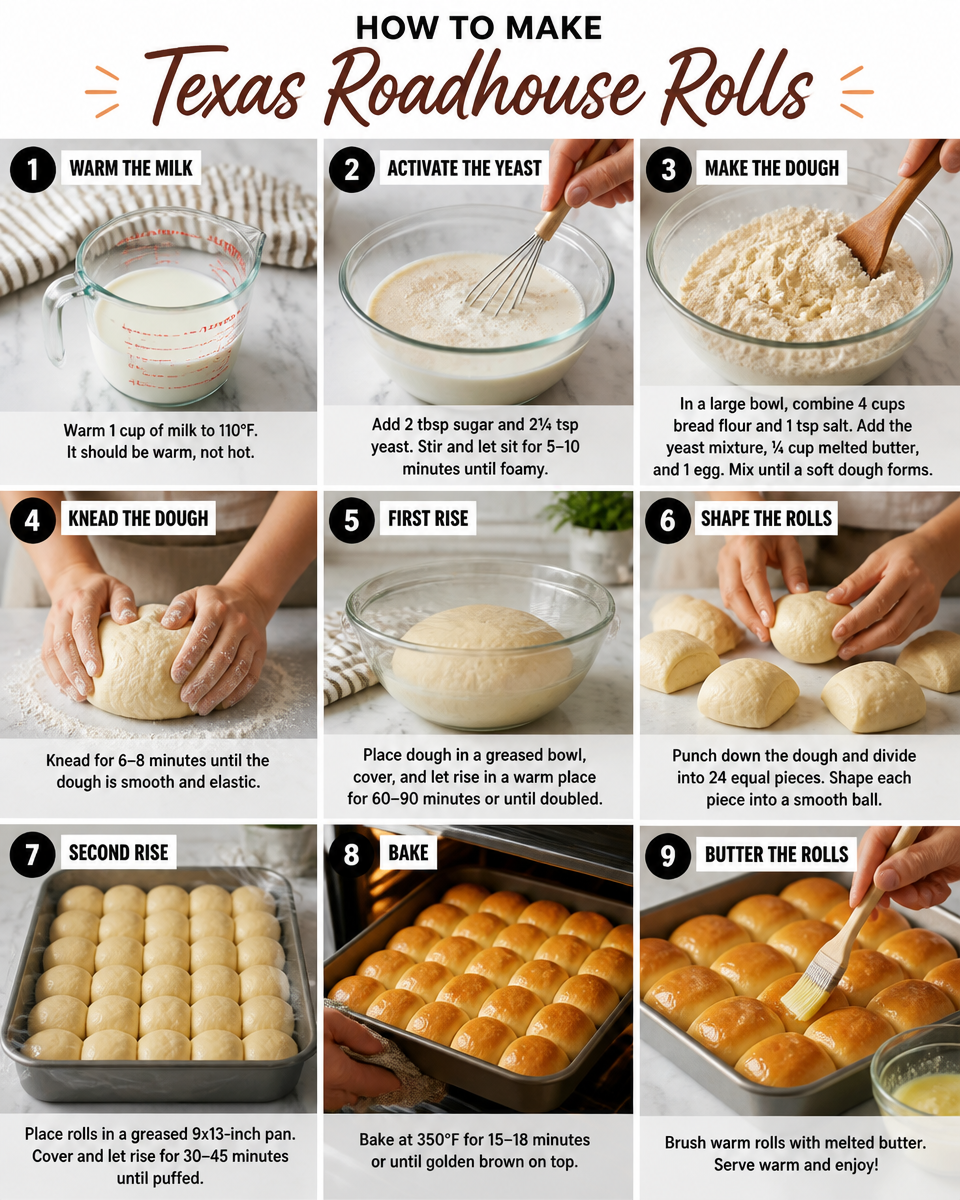 HOW TO MAKE
Texas Roadhouse Rolls

1 WARM THE MILK
Warm 1 cup of milk to 110°F. It should be warm, not hot.

2 ACTIVATE THE YEAST
Add 2 tbsp sugar and 2¼ tsp yeast. Stir and let sit for 5–10 minutes until foamy.

3 MAKE THE DOUGH
In a large bowl, combine 4 cups bread flour and 1 tsp salt. Add the yeast mixture, ¼ cup melted butter, and 1 egg. Mix until a soft dough forms.

4 KNEAD THE DOUGH
Knead for 6–8 minutes until the dough is smooth and elastic.

5 FIRST RISE
Place dough in a greased bowl, cover, and let rise in a warm place for 60–90 minutes or until doubled.

6 SHAPE THE ROLLS
Punch down the dough and divide into 24 equal pieces. Shape each piece into a smooth ball.

7 SECOND RISE
Place rolls in a greased 9x13-inch pan. Cover and let rise for 30–45 minutes until puffed.

8 BAKE
Bake at 350°F for 15–18 minutes or until golden brown on top.

9 BUTTER THE ROLLS
Brush warm rolls with melted butter. Serve warm and enjoy!