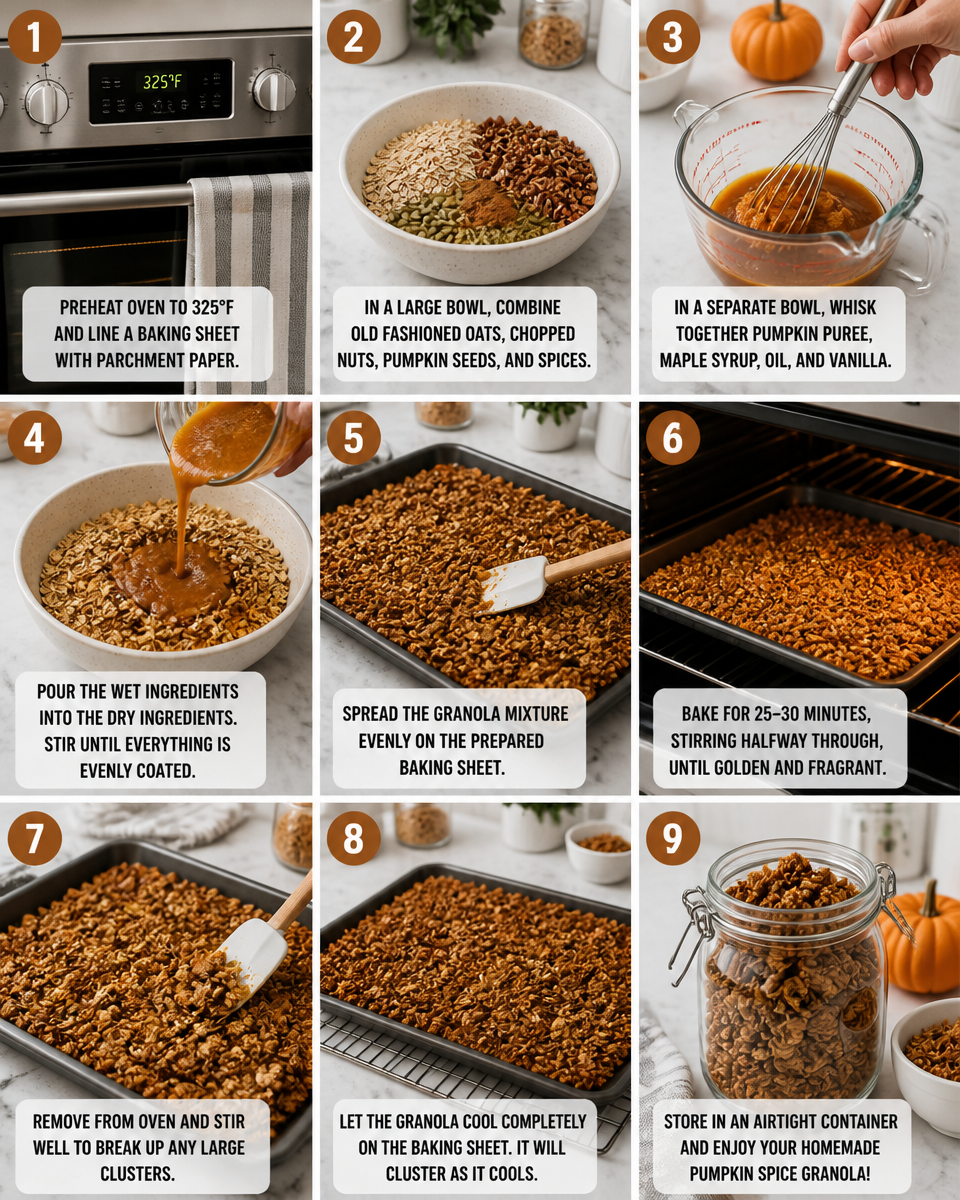 1

325°F

PREHEAT OVEN TO 325°F AND LINE A BAKING SHEET WITH PARCHMENT PAPER.

2

IN A LARGE BOWL, COMBINE OLD FASHIONED OATS, CHOPPED NUTS, PUMPKIN SEEDS, AND SPICES.

3

IN A SEPARATE BOWL, WHISK TOGETHER PUMPKIN PUREE, MAPLE SYRUP, OIL, AND VANILLA.

4

POUR THE WET INGREDIENTS INTO THE DRY INGREDIENTS. STIR UNTIL EVERYTHING IS EVENLY COATED.

5

SPREAD THE GRANOLA MIXTURE EVENLY ON THE PREPARED BAKING SHEET.

6

BAKE FOR 25–30 MINUTES, STIRRING HALFWAY THROUGH, UNTIL GOLDEN AND FRAGRANT.

7

REMOVE FROM OVEN AND STIR WELL TO BREAK UP ANY LARGE CLUSTERS.

8

LET THE GRANOLA COOL COMPLETELY ON THE BAKING SHEET. IT WILL CLUSTER AS IT COOLS.

9

STORE IN AN AIRTIGHT CONTAINER AND ENJOY YOUR HOMEMADE PUMPKIN SPICE GRANOLA!