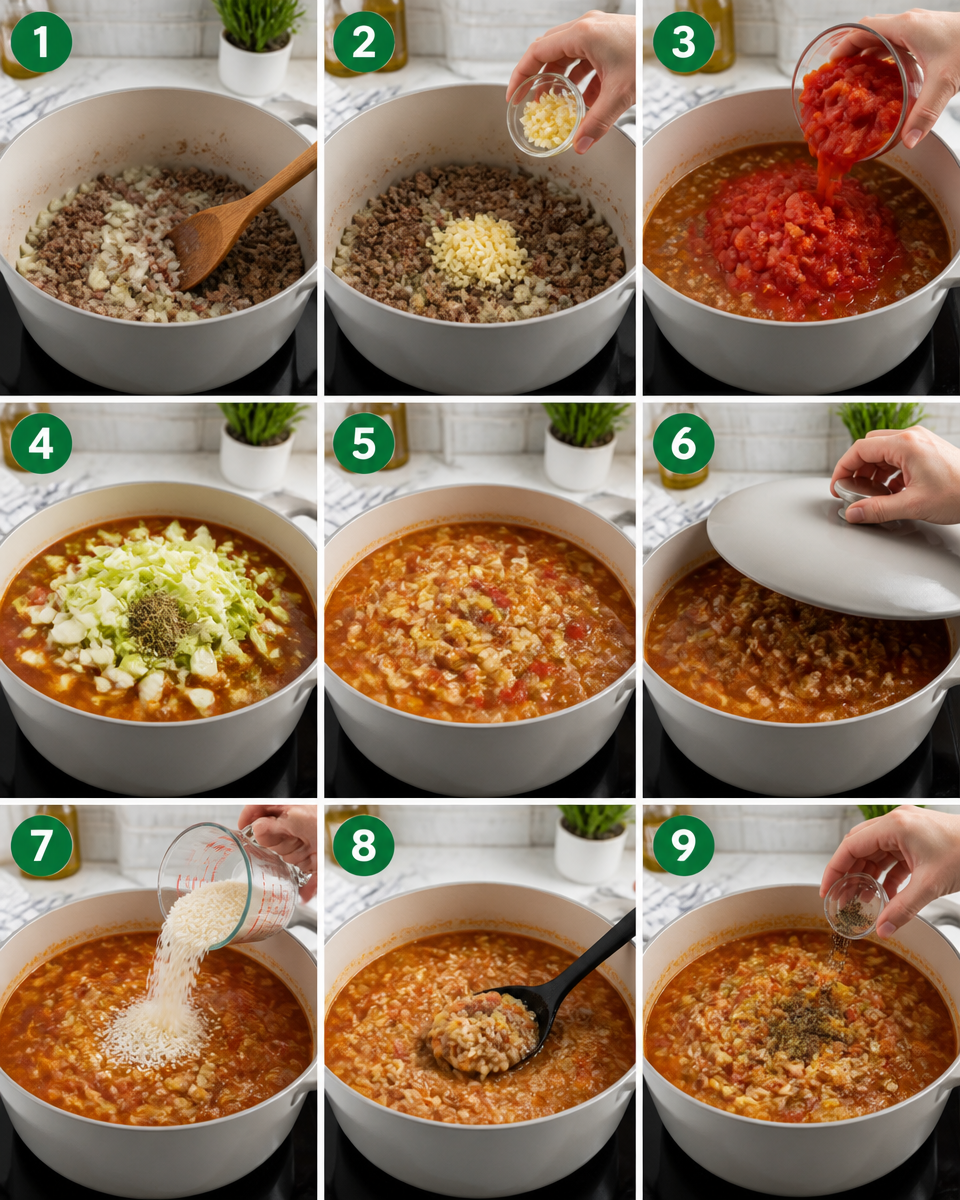 1
2
3
4
5
6
7
8
9