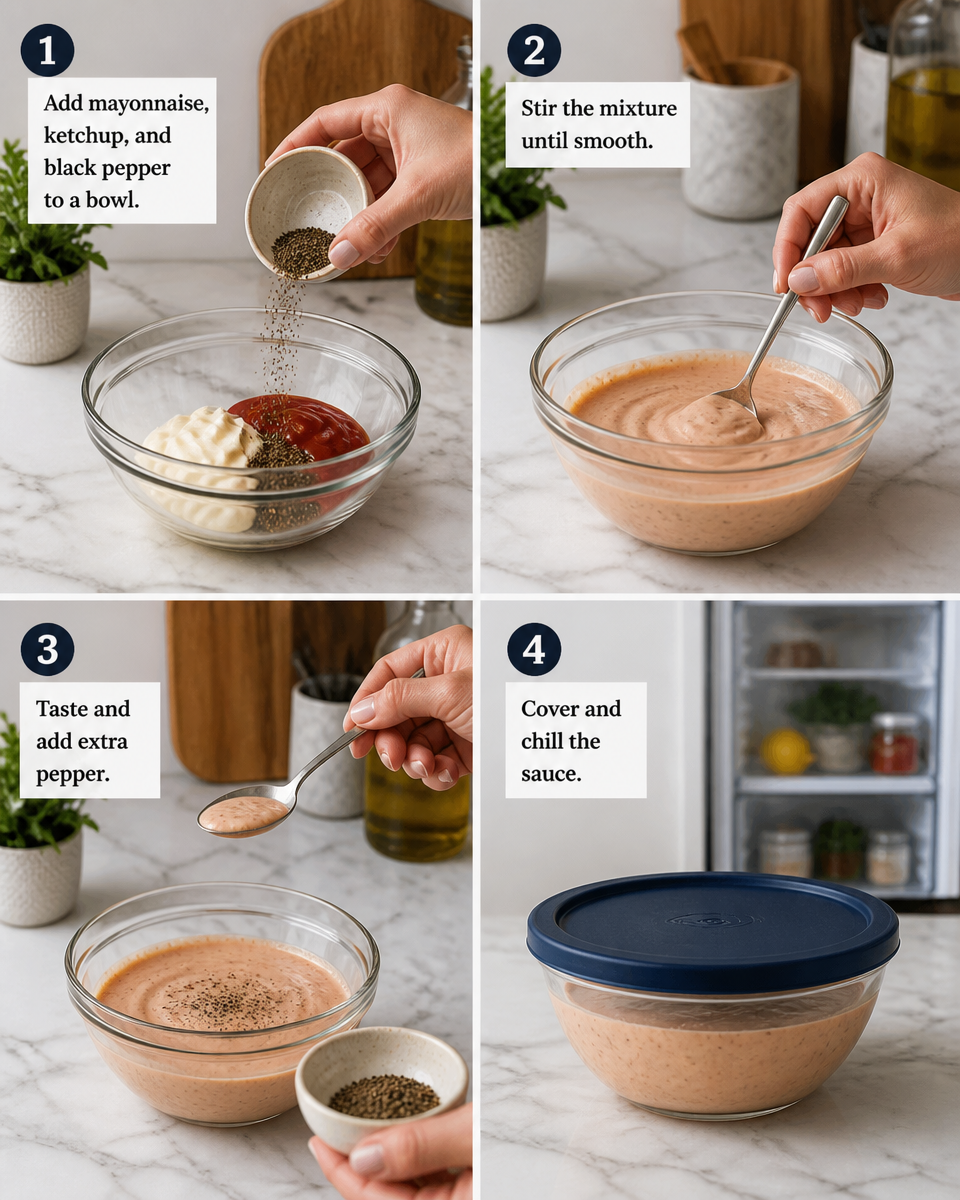 1
Add mayonnaise, ketchup, and black pepper to a bowl.

2
Stir the mixture until smooth.

3
Taste and add extra pepper.

4
Cover and chill the sauce.