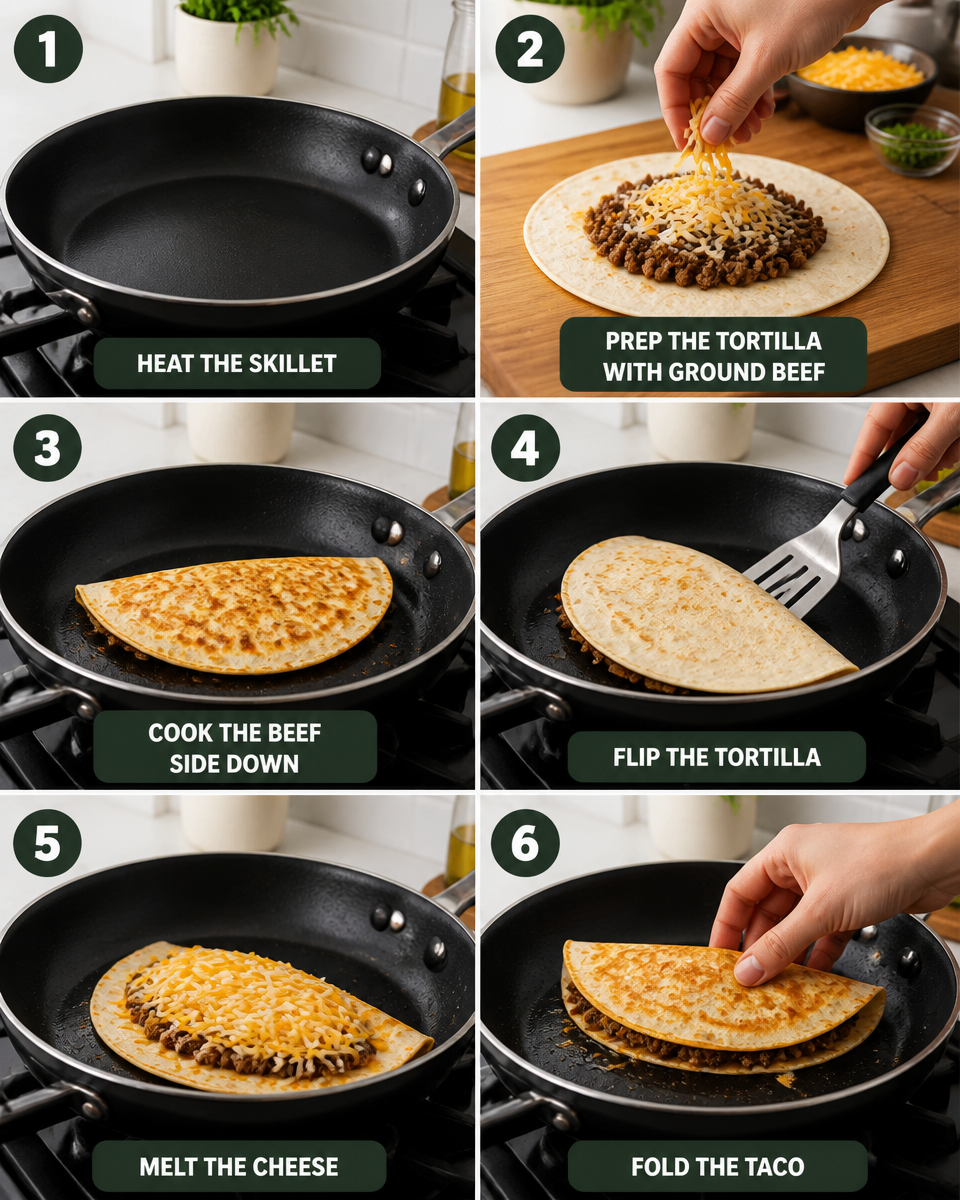 1
HEAT THE SKILLET

2
PREP THE TORTILLA WITH GROUND BEEF

3
COOK THE BEEF SIDE DOWN

4
FLIP THE TORTILLA

5
MELT THE CHEESE

6
FOLD THE TACO