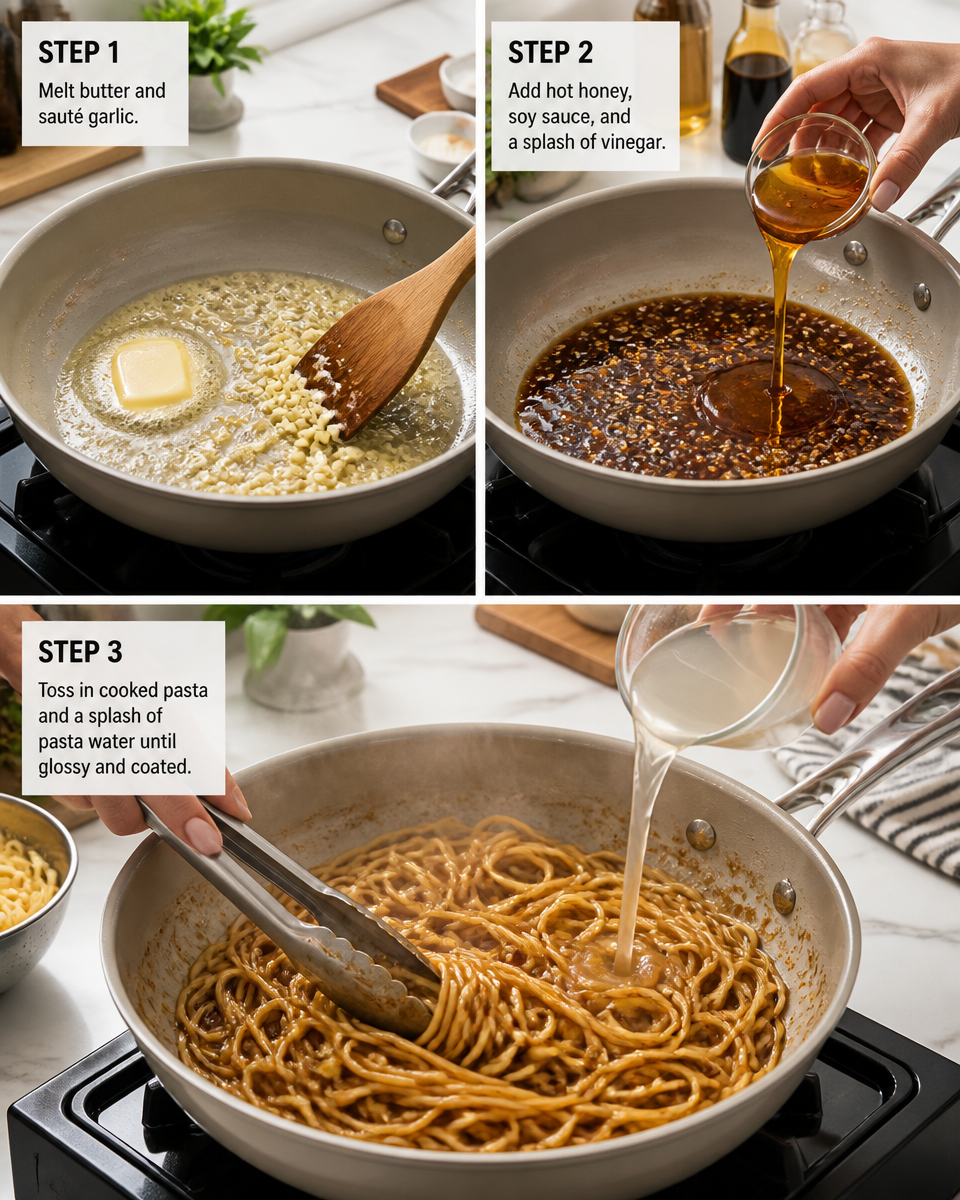 STEP 1
Melt butter and sauté garlic.

STEP 2
Add hot honey, soy sauce, and a splash of vinegar.

STEP 3
Toss in cooked pasta and a splash of pasta water until glossy and coated.