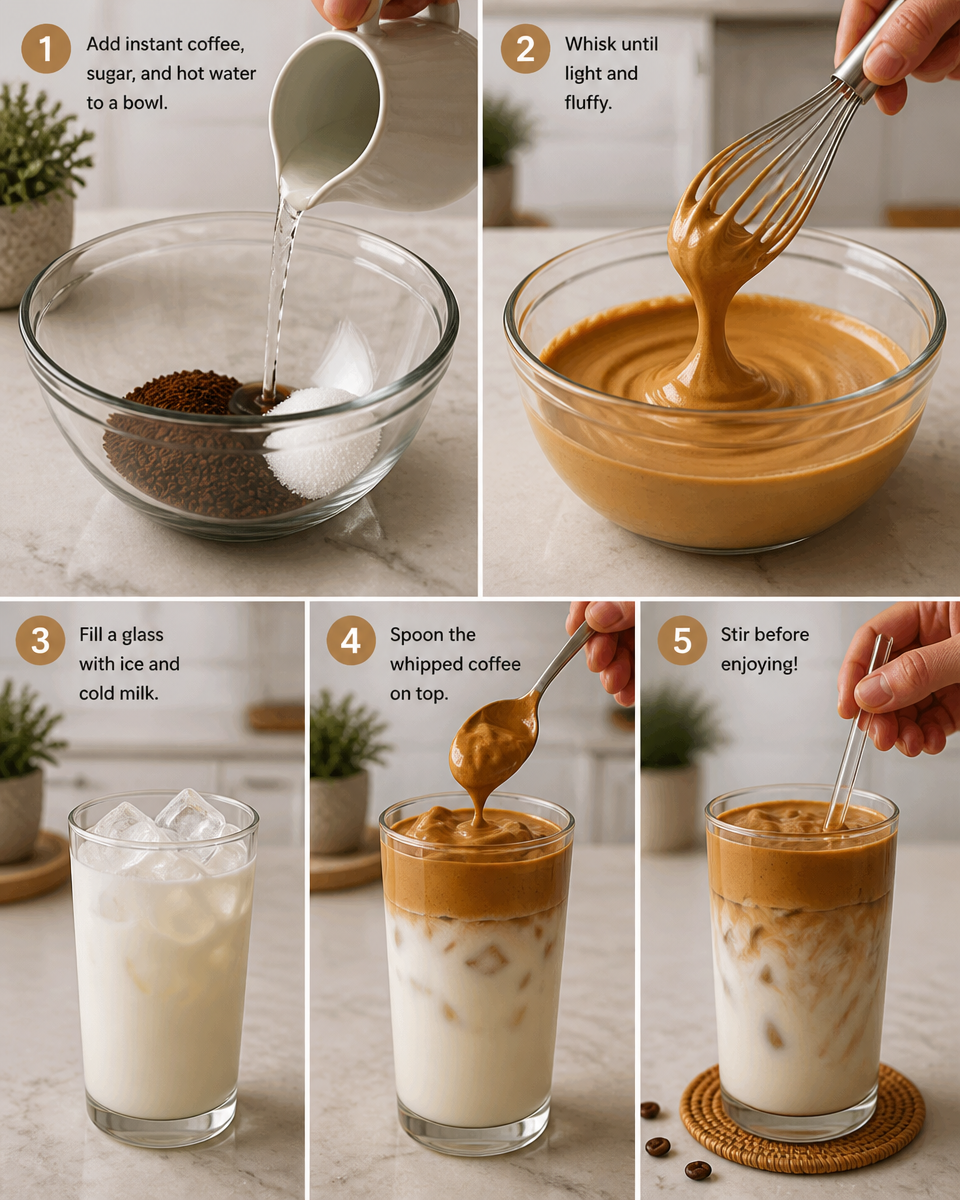 1 Add instant coffee, sugar, and hot water to a bowl.

2 Whisk until light and fluffy.

3 Fill a glass with ice and cold milk.

4 Spoon the whipped coffee on top.

5 Stir before enjoying!