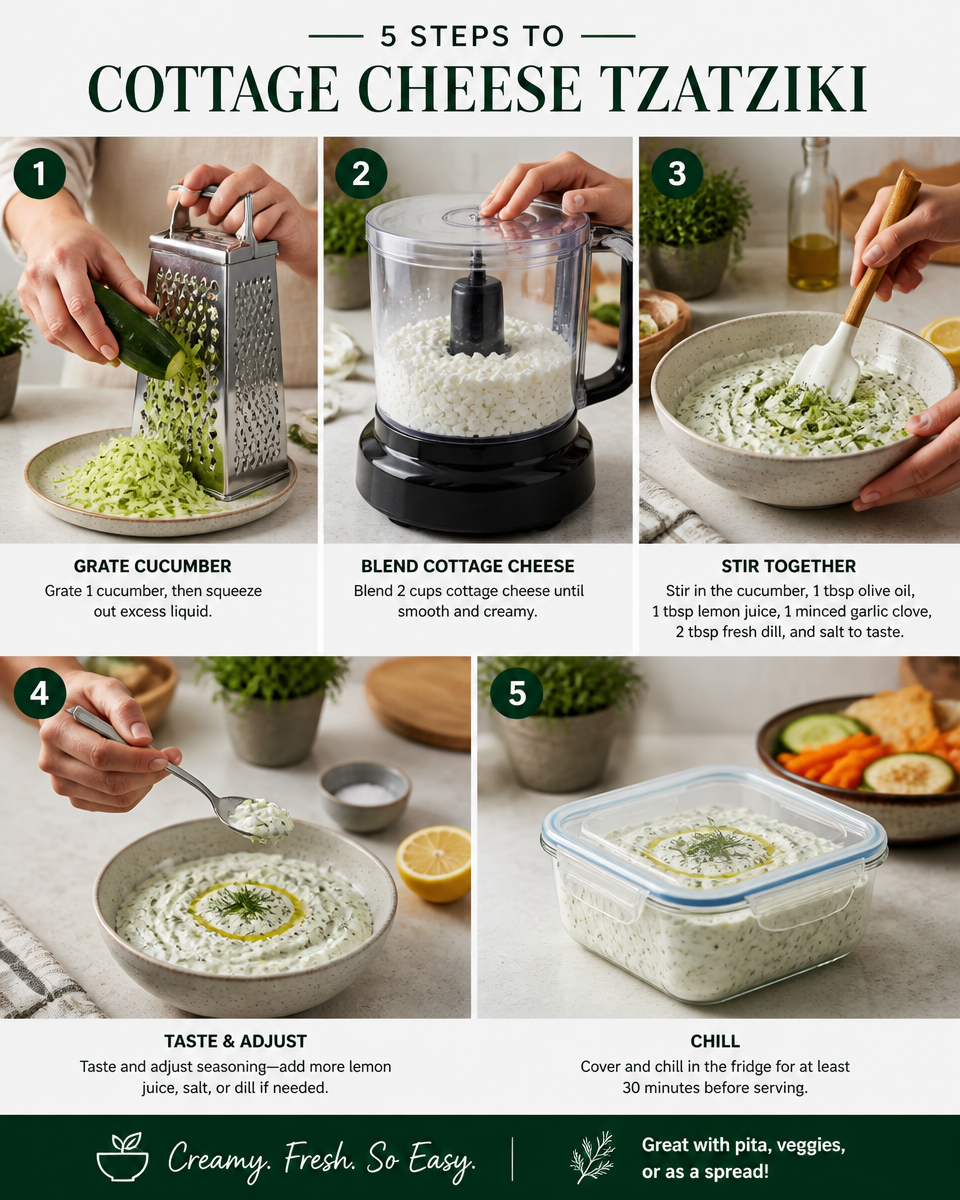 5 STEPS TO
COTTAGE CHEESE TZATZIKI

1
GRATE CUCUMBER
Grate 1 cucumber, then squeeze out excess liquid.

2
BLEND COTTAGE CHEESE
Blend 2 cups cottage cheese until smooth and creamy.

3
STIR TOGETHER
Stir in the cucumber, 1 tbsp olive oil, 1 tbsp lemon juice, 1 minced garlic clove, 2 tbsp fresh dill, and salt to taste.

4
TASTE & ADJUST
Taste and adjust seasoning—add more lemon juice, salt, or dill if needed.

5
CHILL
Cover and chill in the fridge for at least 30 minutes before serving.

Creamy. Fresh. So Easy.

Great with pita, veggies, or as a spread!