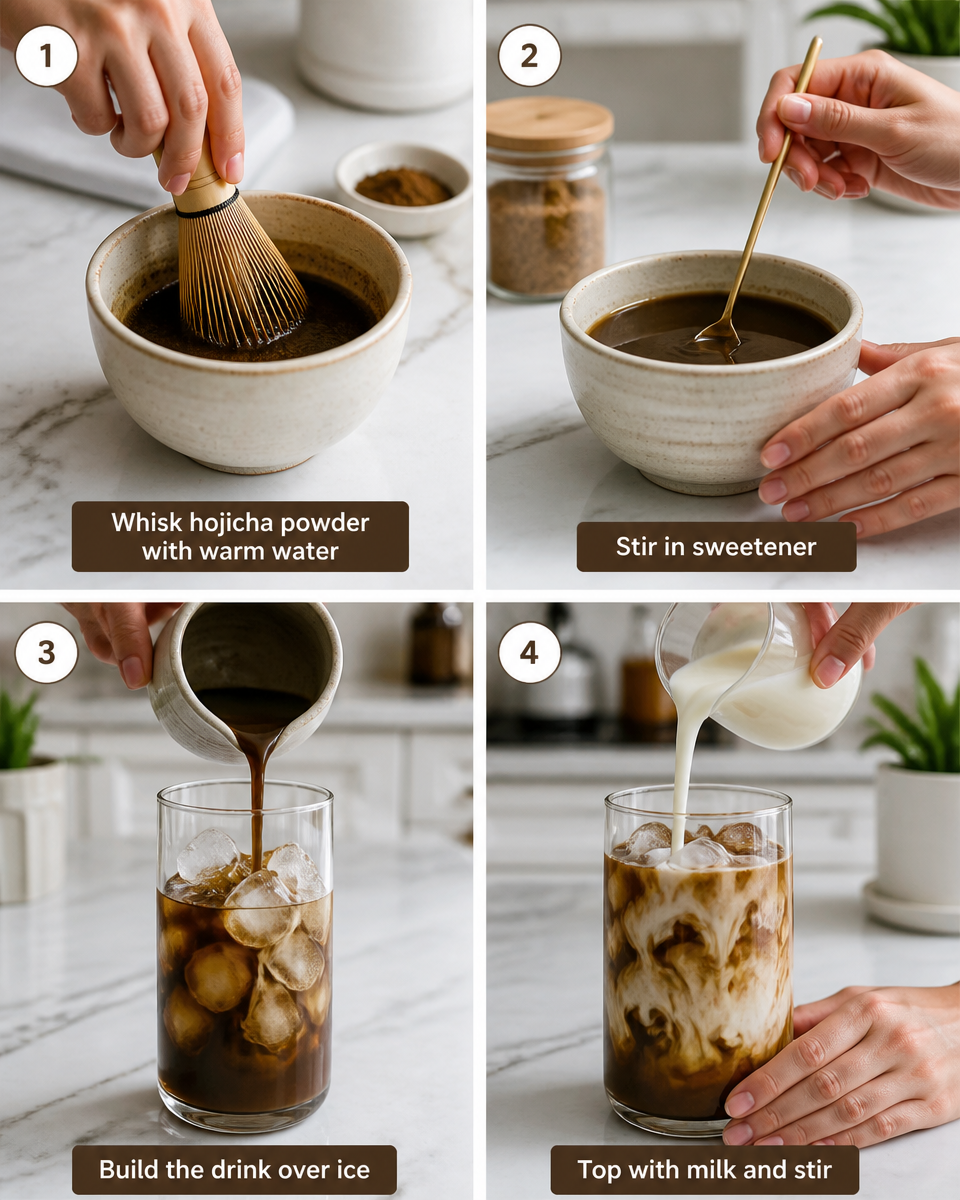 1

Whisk hojicha powder with warm water

2

Stir in sweetener

3

Build the drink over ice

4

Top with milk and stir