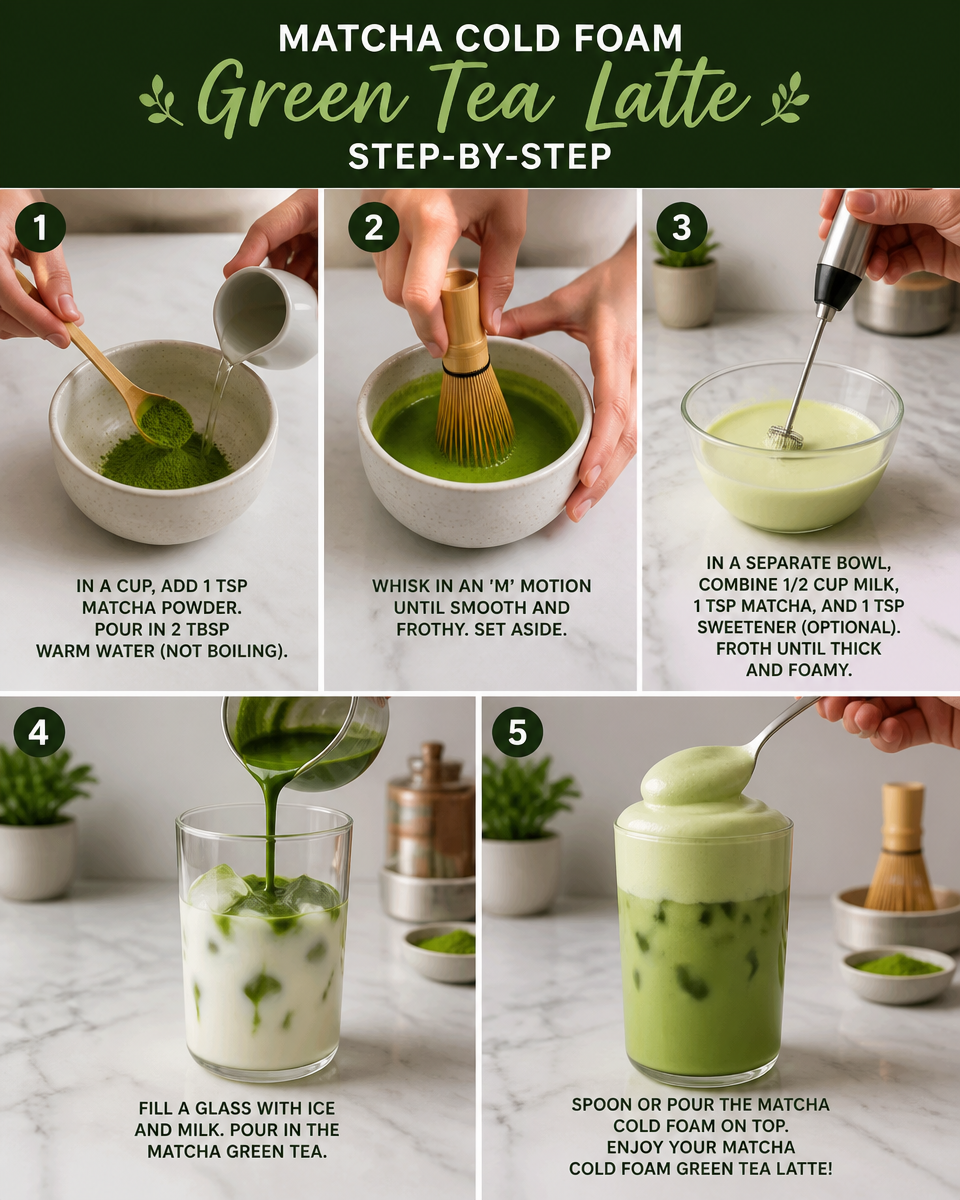 MATCHA COLD FOAM
Green Tea Latte
STEP-BY-STEP

1
IN A CUP, ADD 1 TSP MATCHA POWDER. POUR IN 2 TBSP WARM WATER (NOT BOILING).

2
WHISK IN AN 'M' MOTION UNTIL SMOOTH AND FROTHY. SET ASIDE.

3
IN A SEPARATE BOWL, COMBINE 1/2 CUP MILK, 1 TSP MATCHA, AND 1 TSP SWEETENER (OPTIONAL). FROTH UNTIL THICK AND FOAMY.

4
FILL A GLASS WITH ICE AND MILK. POUR IN THE MATCHA GREEN TEA.

5
SPOON OR POUR THE MATCHA COLD FOAM ON TOP. ENJOY YOUR MATCHA COLD FOAM GREEN TEA LATTE!