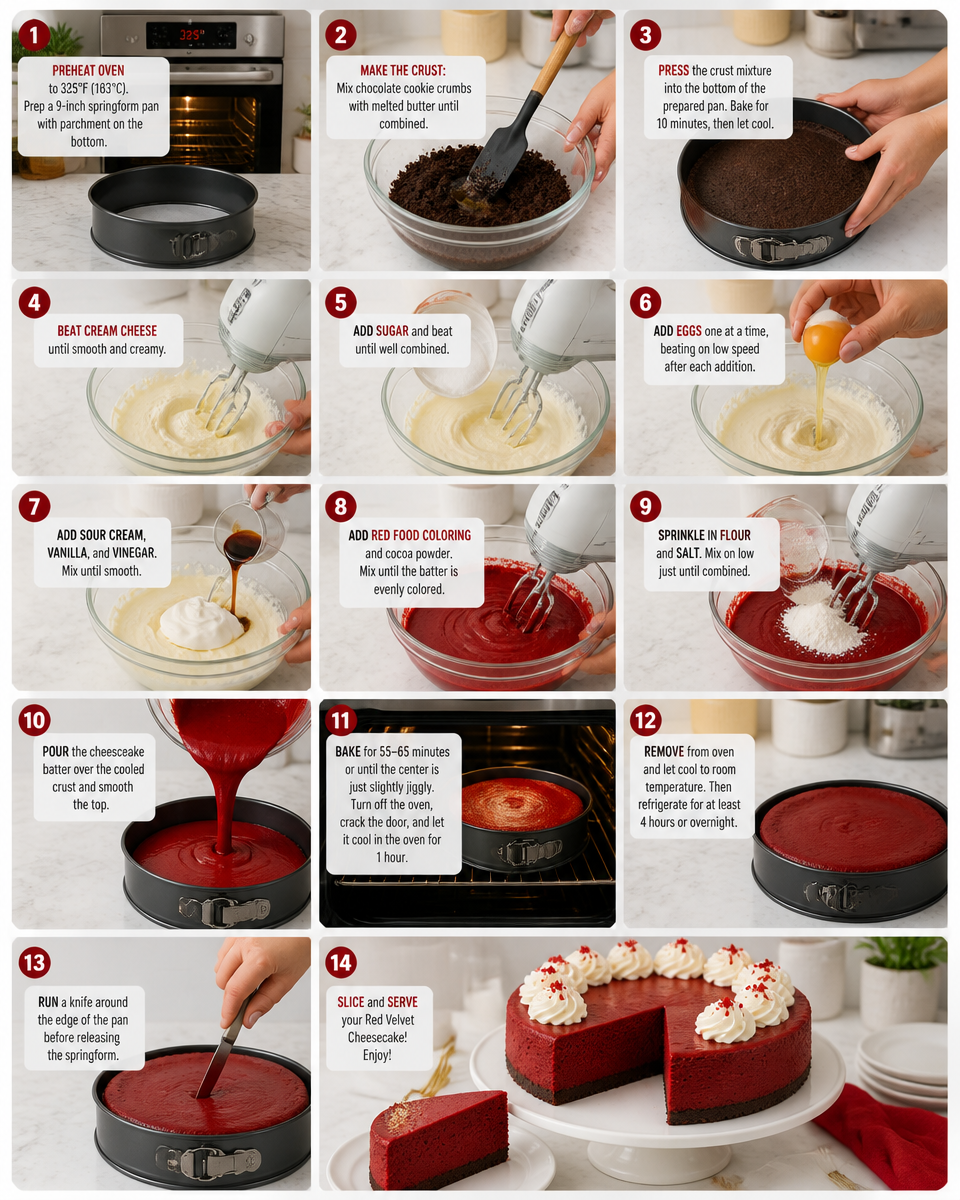 1
PREHEAT OVEN to 325°F (163°C). Prep a 9-inch springform pan with parchment on the bottom.

335°

2
MAKE THE CRUST: Mix chocolate cookie crumbs with melted butter until combined.

3
PRESS the crust mixture into the bottom of the prepared pan. Bake for 10 minutes, then let cool.

4
BEAT CREAM CHEESE until smooth and creamy.

5
ADD SUGAR and beat until well combined.

6
ADD EGGS one at a time, beating on low speed after each addition.

7
ADD SOUR CREAM, VANILLA, and VINEGAR. Mix until smooth.

8
ADD RED FOOD COLORING and cocoa powder. Mix until the batter is evenly colored.

9
SPRINKLE IN FLOUR and SALT. Mix on low just until combined.

10
POUR the cheesecake batter over the cooled crust and smooth the top.

11
BAKE for 55–65 minutes or until the center is just slightly jiggly. Turn off the oven, crack the door, and let it cool in the oven for 1 hour.

12
REMOVE from oven and let cool to room temperature. Then refrigerate for at least 4 hours or overnight.

13
RUN a knife around the edge of the pan before releasing the springform.

14
SLICE and SERVE your Red Velvet Cheesecake! Enjoy!