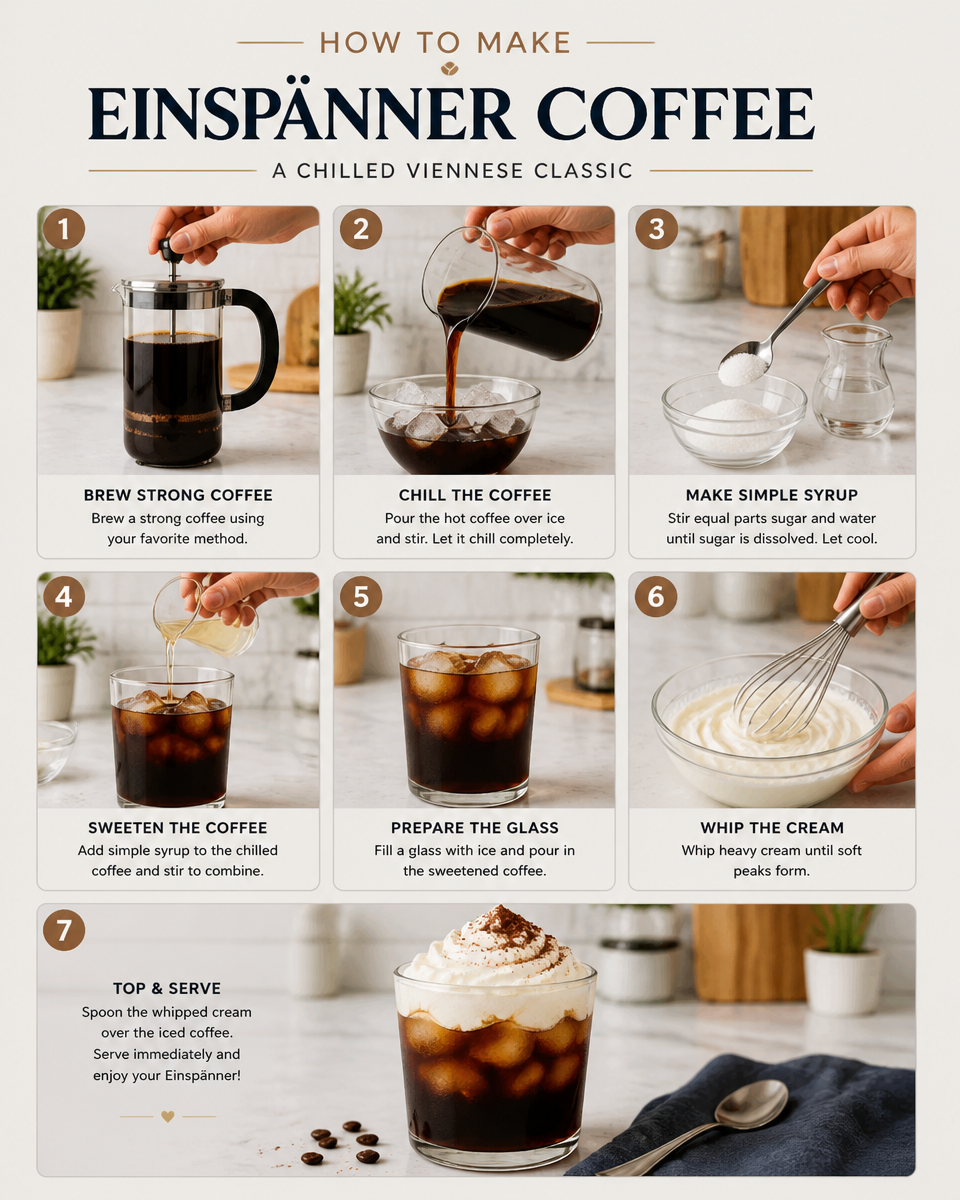 HOW TO MAKE

EINSPÄNNER COFFEE

A CHILLED VIENNESE CLASSIC

1

BREW STRONG COFFEE

Brew a strong coffee using your favorite method.

2

CHILL THE COFFEE

Pour the hot coffee over ice and stir. Let it chill completely.

3

MAKE SIMPLE SYRUP

Stir equal parts sugar and water until sugar is dissolved. Let cool.

4

SWEETEN THE COFFEE

Add simple syrup to the chilled coffee and stir to combine.

5

PREPARE THE GLASS

Fill a glass with ice and pour in the sweetened coffee.

6

WHIP THE CREAM

Whip heavy cream until soft peaks form.

7

TOP & SERVE

Spoon the whipped cream over the iced coffee. Serve immediately and enjoy your Einspänner!