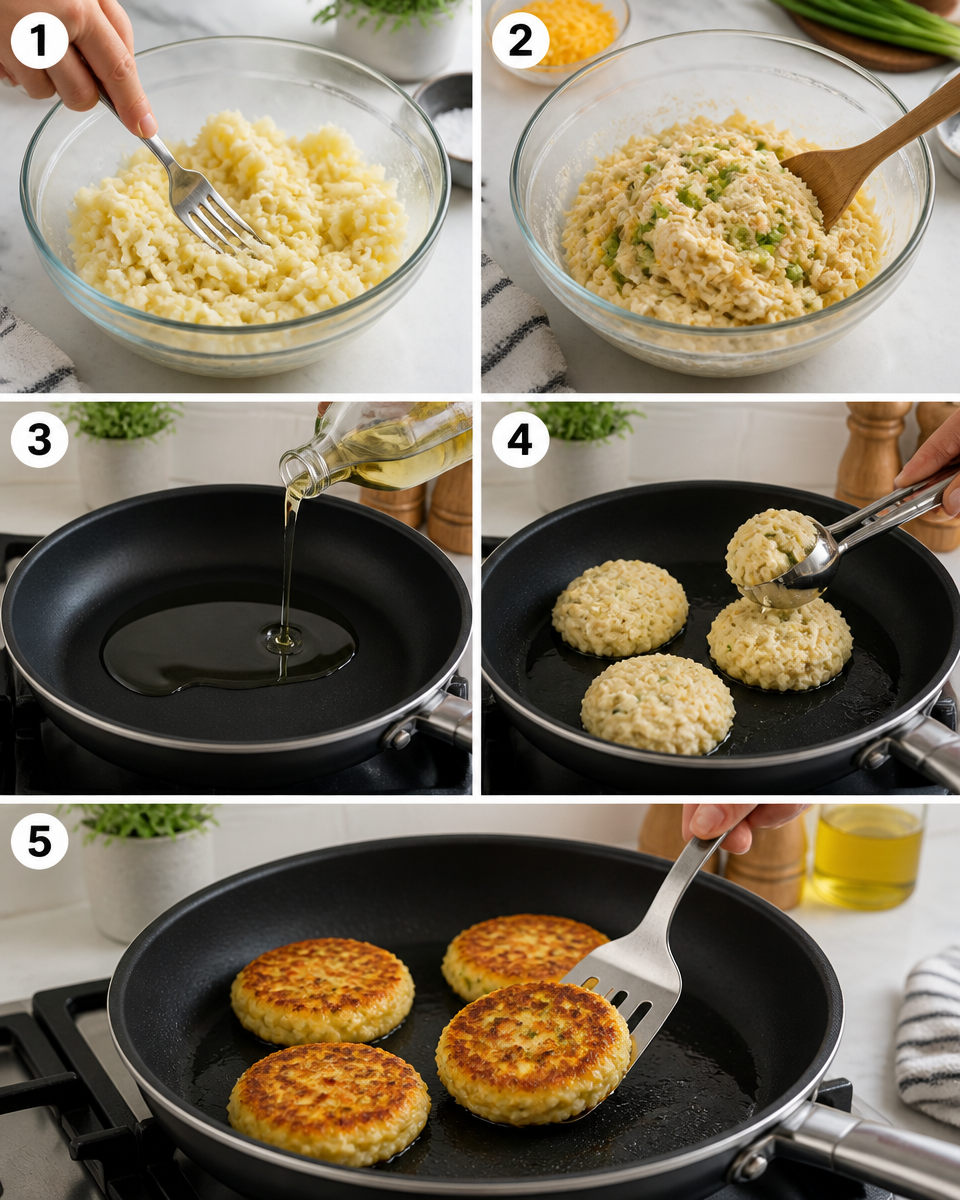 1
2
3
4
5