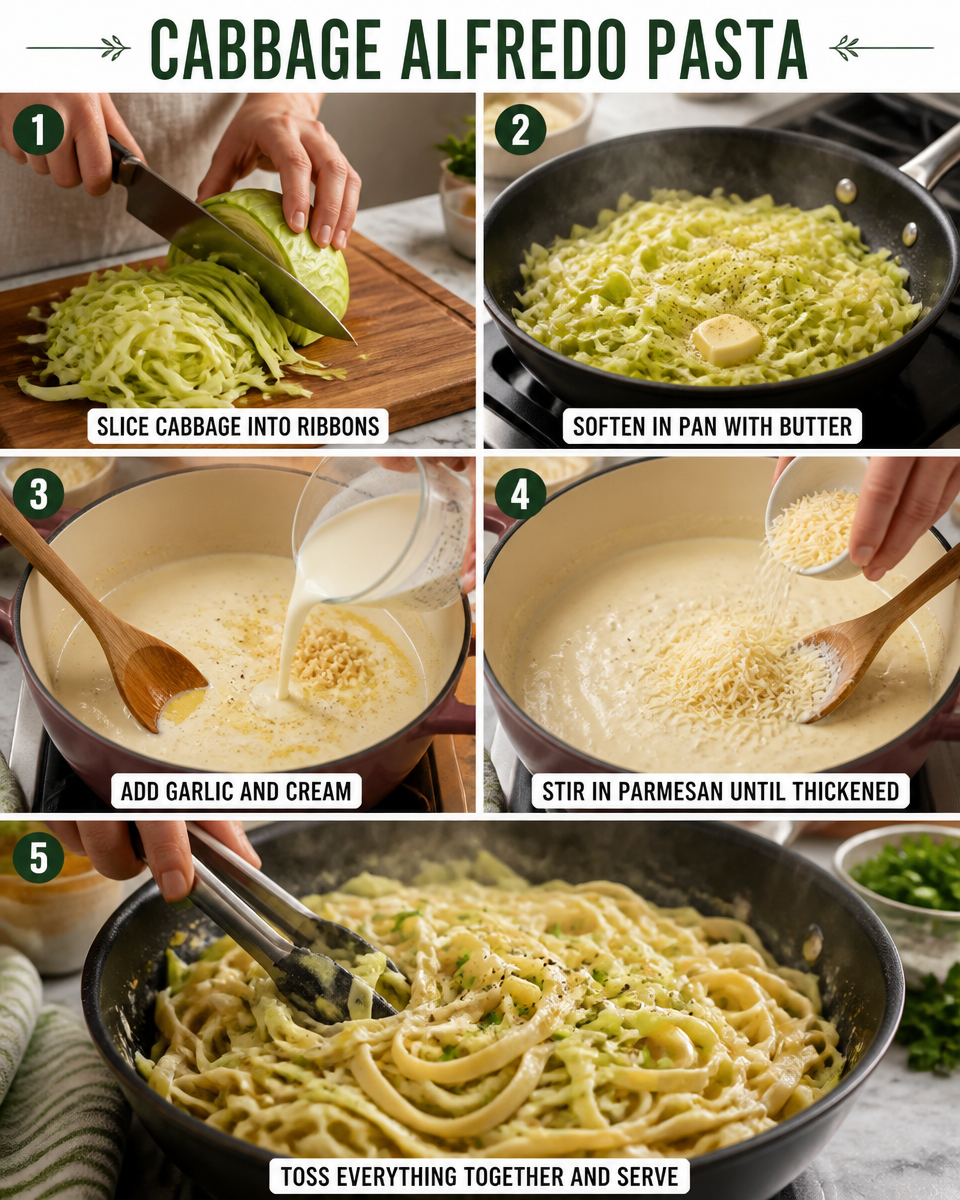 CABBAGE ALFREDO PASTA

1
SLICE CABBAGE INTO RIBBONS

2
SOFTEN IN PAN WITH BUTTER

3
ADD GARLIC AND CREAM

4
STIR IN PARMESAN UNTIL THICKENED

5
TOSS EVERYTHING TOGETHER AND SERVE