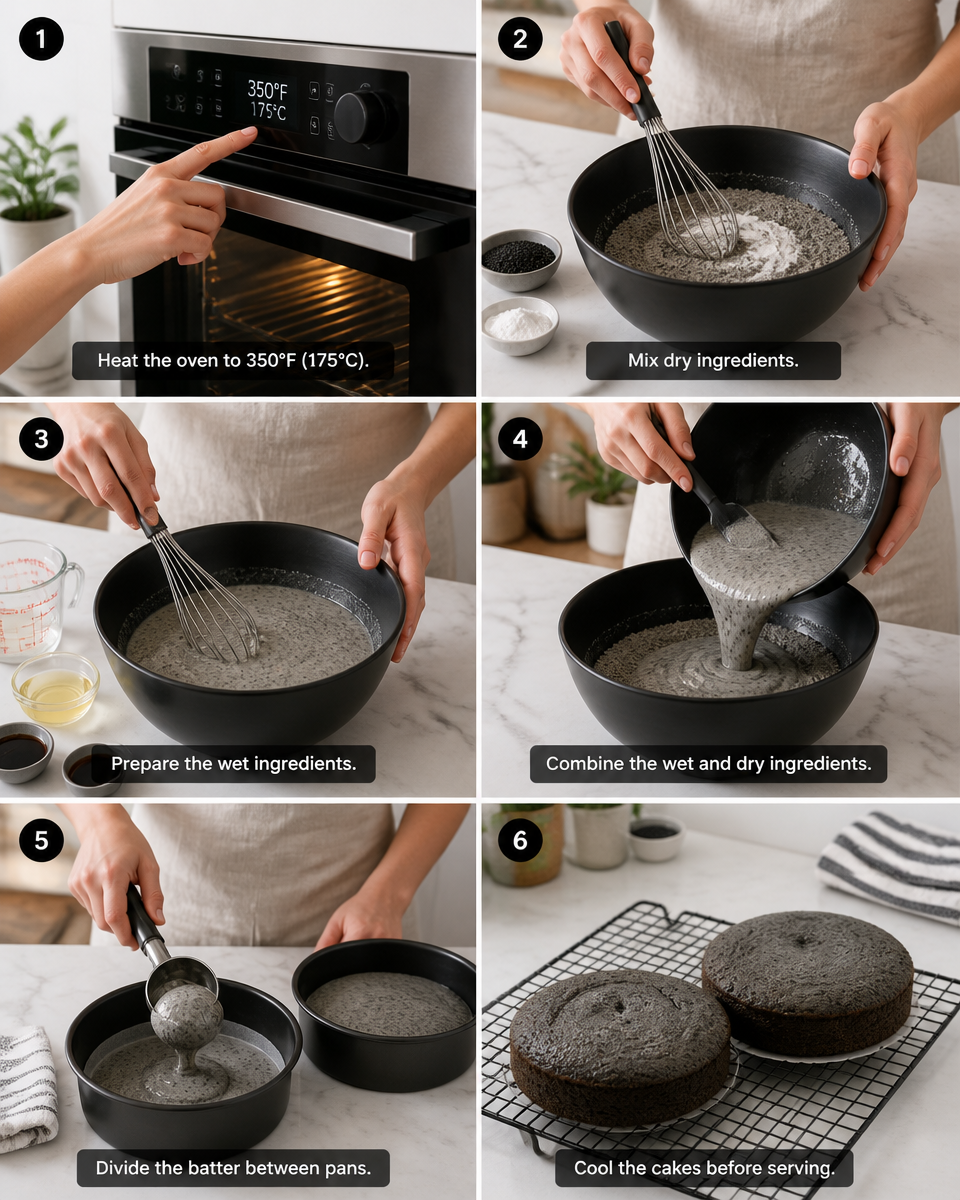 1
350°F
175°C
Heat the oven to 350°F (175°C).

2
Mix dry ingredients.

3
Prepare the wet ingredients.

4
Combine the wet and dry ingredients.

5
Divide the batter between pans.

6
Cool the cakes before serving.