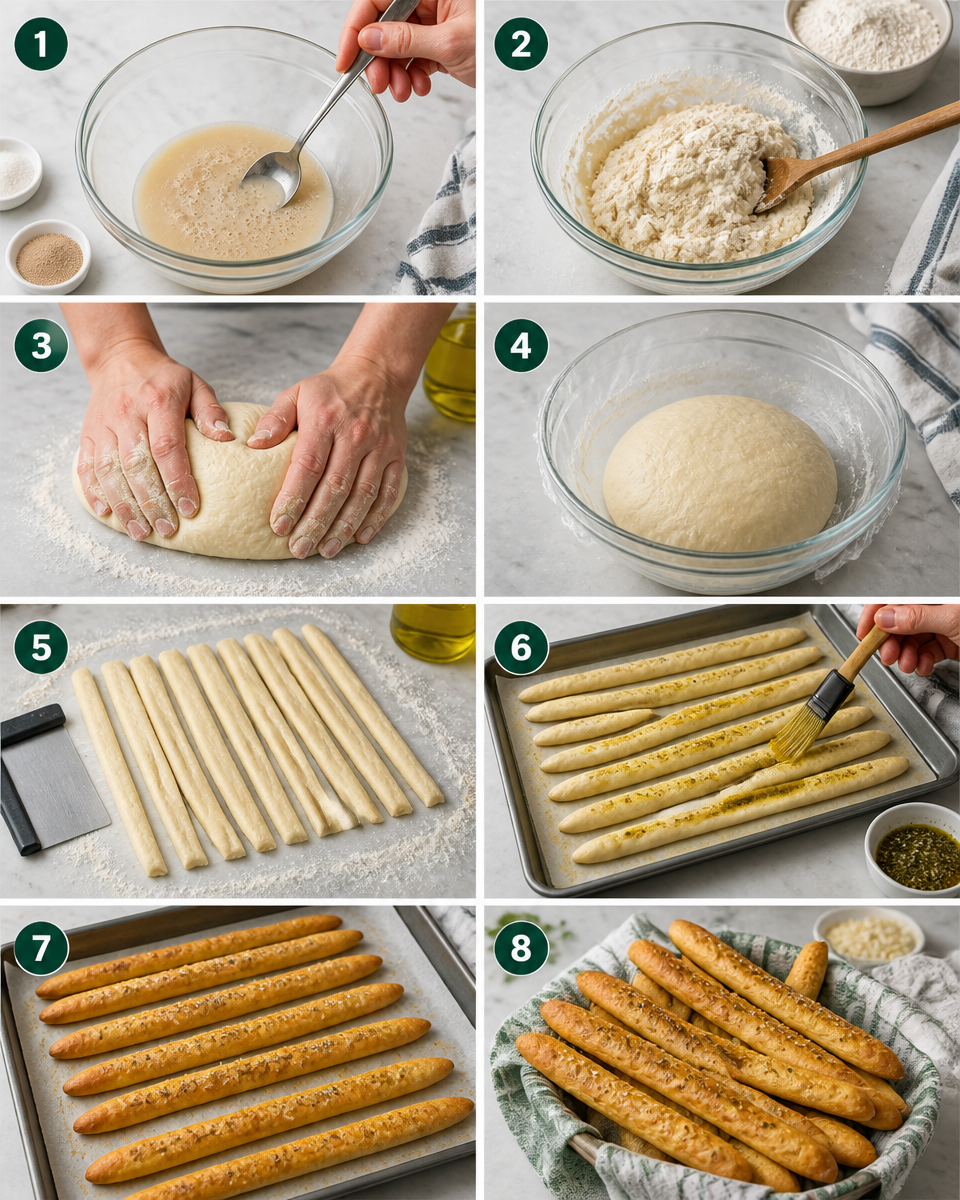 1
2
3
4
5
6
7
8