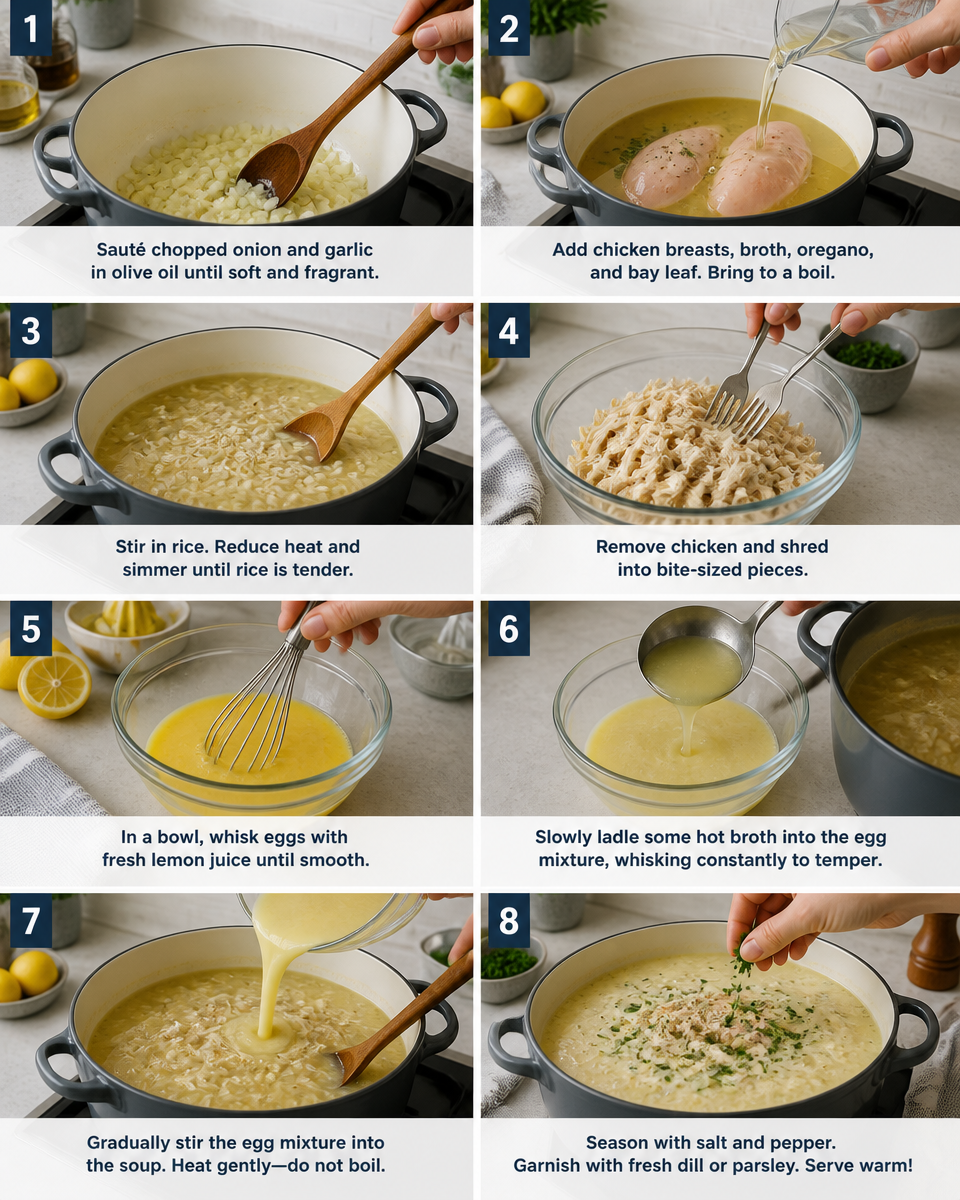 1

Sauté chopped onion and garlic in olive oil until soft and fragrant.

2

Add chicken breasts, broth, oregano, and bay leaf. Bring to a boil.

3

Stir in rice. Reduce heat and simmer until rice is tender.

4

Remove chicken and shred into bite-sized pieces.

5

In a bowl, whisk eggs with fresh lemon juice until smooth.

6

Slowly ladle some hot broth into the egg mixture, whisking constantly to temper.

7

Gradually stir the egg mixture into the soup. Heat gently—do not boil.

8

Season with salt and pepper. Garnish with fresh dill or parsley. Serve warm!