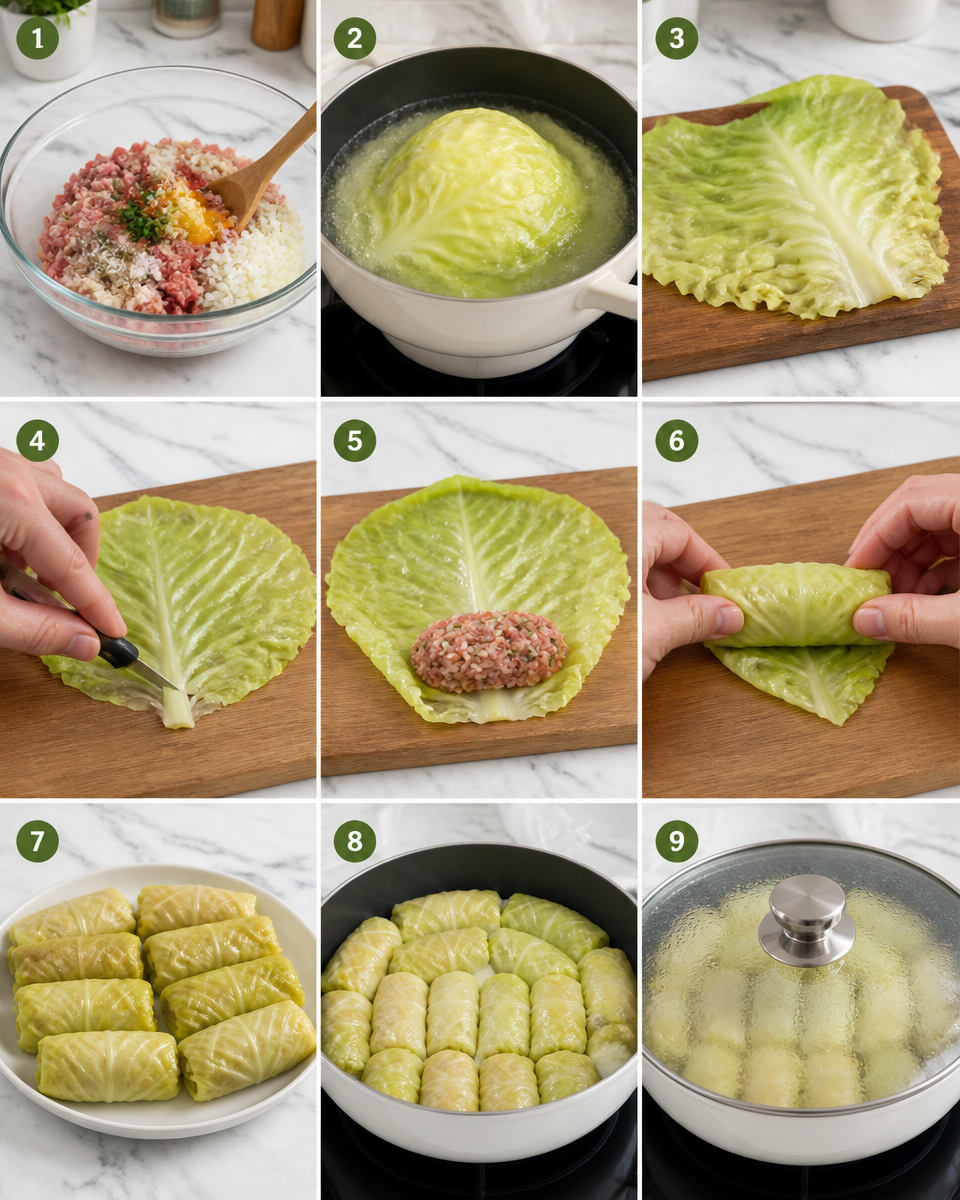 1
2
3
4
5
6
7
8
9