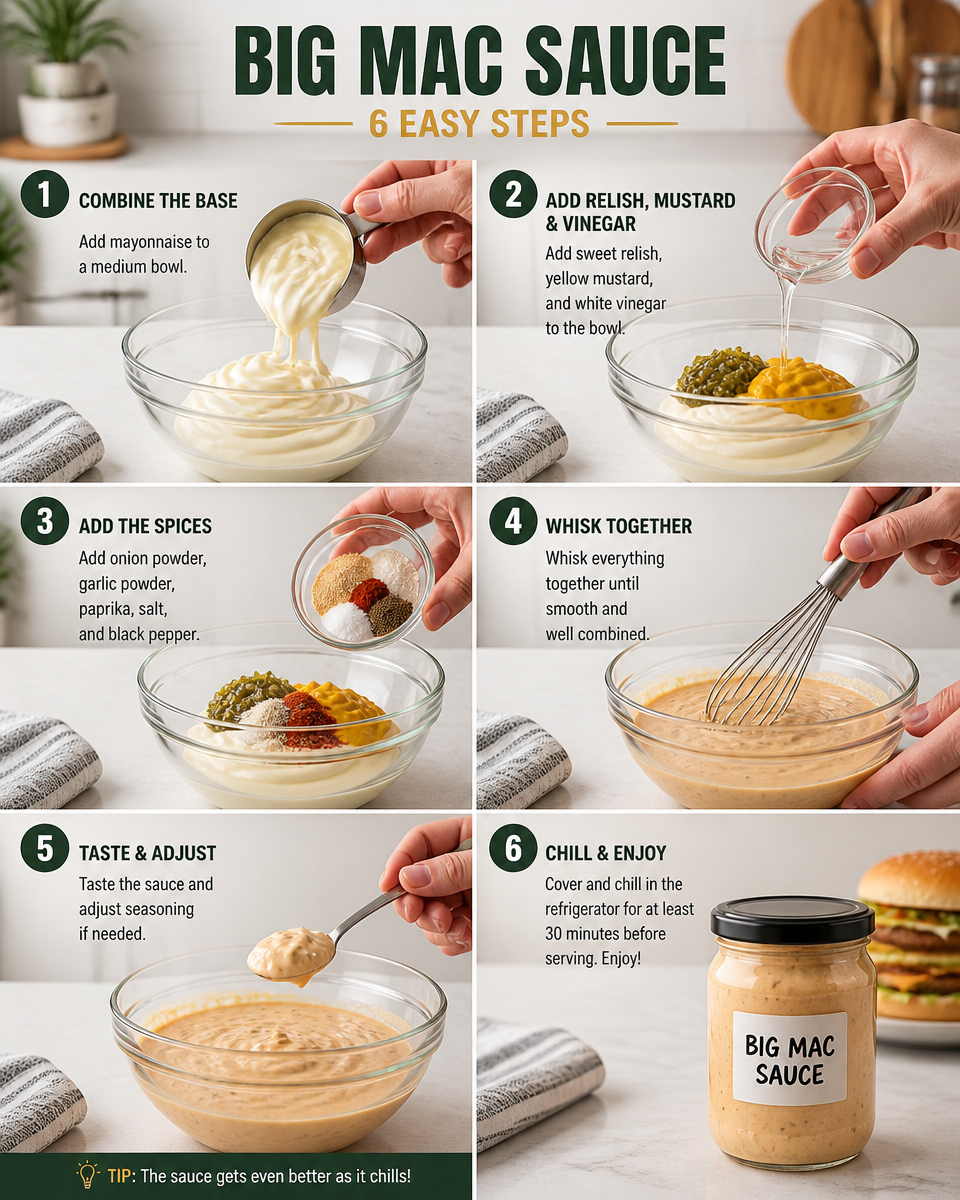 BIG MAC SAUCE

6 EASY STEPS

1 COMBINE THE BASE

Add mayonnaise to a medium bowl.

2 ADD RELISH, MUSTARD & VINEGAR

Add sweet relish, yellow mustard, and white vinegar to the bowl.

3 ADD THE SPICES

Add onion powder, garlic powder, paprika, salt, and black pepper.

4 WHISK TOGETHER

Whisk everything together until smooth and well combined.

5 TASTE & ADJUST

Taste the sauce and adjust seasoning if needed.

6 CHILL & ENJOY

Cover and chill in the refrigerator for at least 30 minutes before serving. Enjoy!

BIG MAC SAUCE

TIP: The sauce gets even better as it chills!