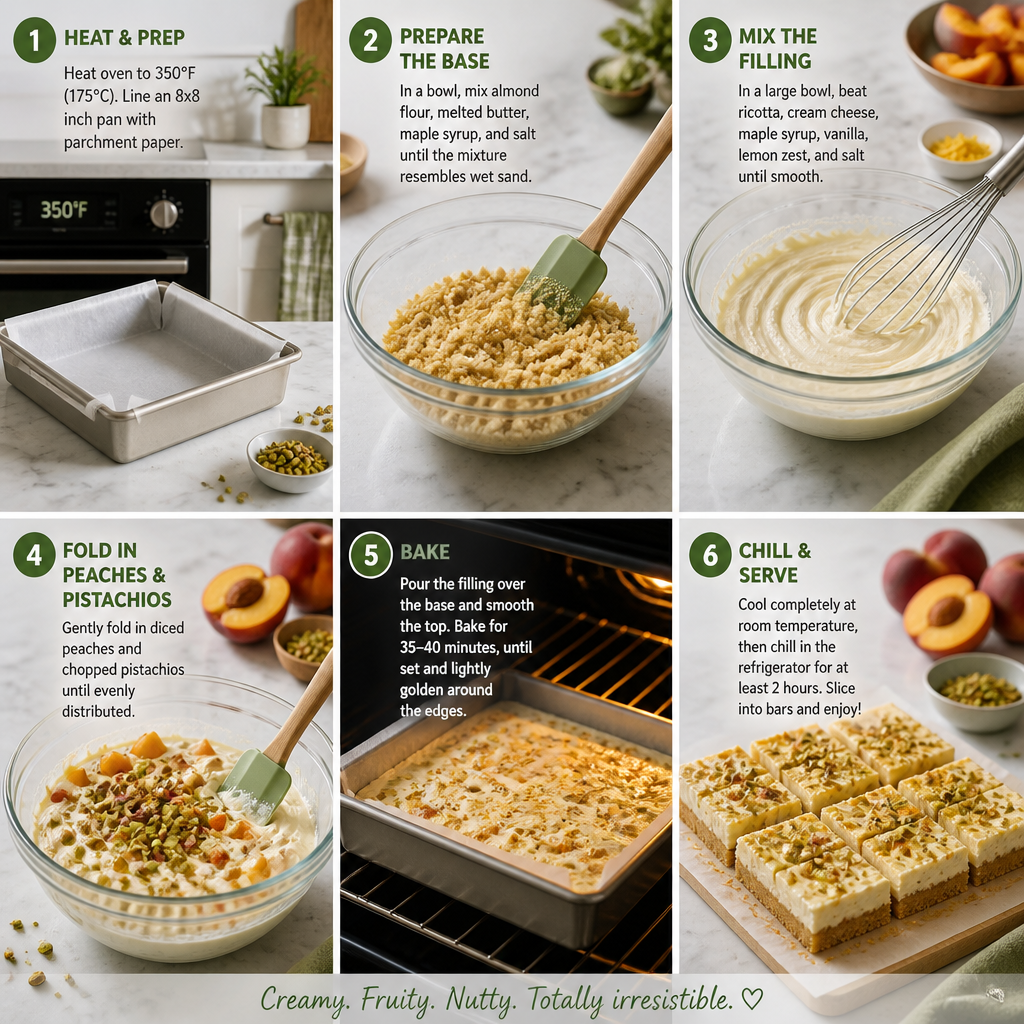 1 HEAT & PREP

Heat oven to 350°F (175°C). Line an 8x8 inch pan with parchment paper.

350°F

2 PREPARE THE BASE

In a bowl, mix almond flour, melted butter, maple syrup, and salt until the mixture resembles wet sand.

3 MIX THE FILLING

In a large bowl, beat ricotta, cream cheese, maple syrup, vanilla, lemon zest, and salt until smooth.

4 FOLD IN PEACHES & PISTACHIOS

Gently fold in diced peaches and chopped pistachios until evenly distributed.

5 BAKE

Pour the filling over the base and smooth the top. Bake for 35–40 minutes, until set and lightly golden around the edges.

6 CHILL & SERVE

Cool completely at room temperature, then chill in the refrigerator for at least 2 hours. Slice into bars and enjoy!

Creamy. Fruity. Nutty. Totally irresistible. ♡