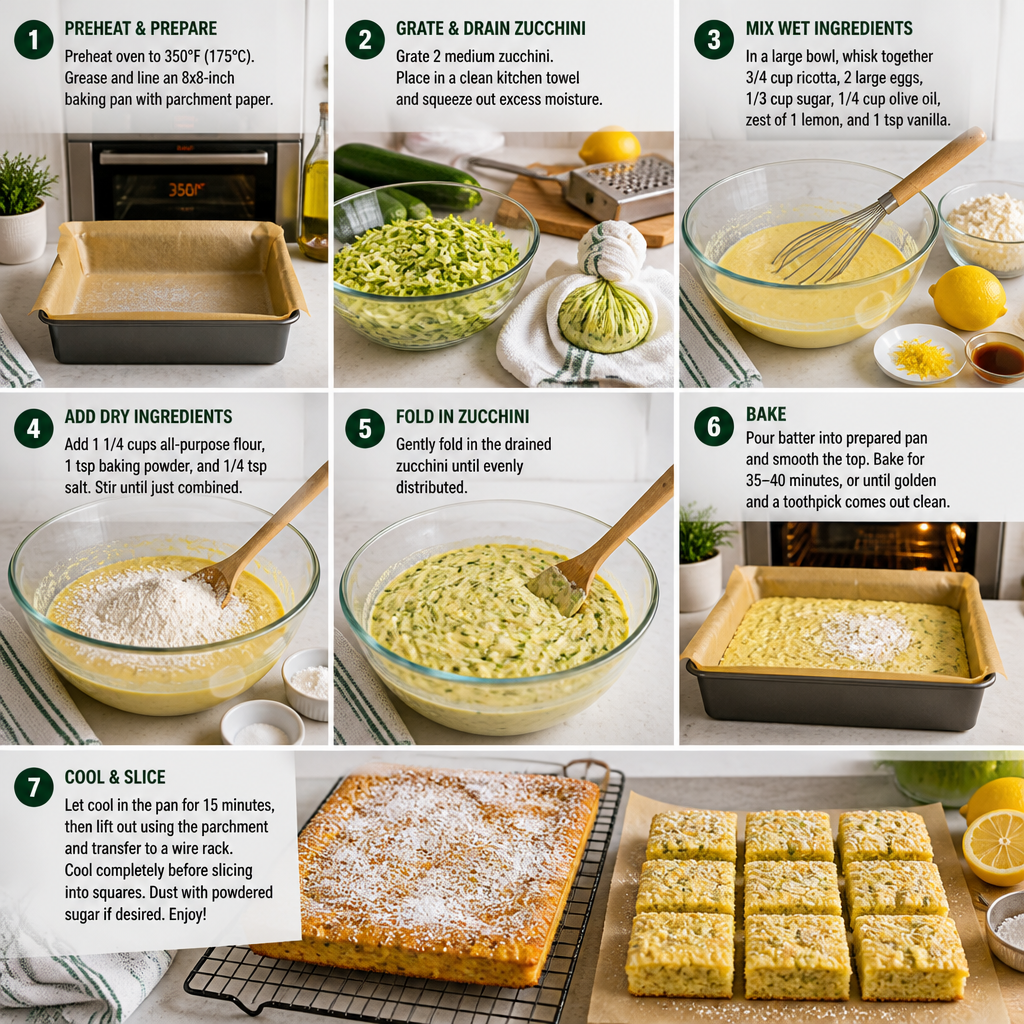 1
PREHEAT & PREPARE
Preheat oven to 350°F (175°C). Grease and line an 8x8-inch baking pan with parchment paper.

350°F

2
GRATE & DRAIN ZUCCHINI
Grate 2 medium zucchini. Place in a clean kitchen towel and squeeze out excess moisture.

3
MIX WET INGREDIENTS
In a large bowl, whisk together 3/4 cup ricotta, 2 large eggs, 1/3 cup sugar, 1/4 cup olive oil, zest of 1 lemon, and 1 tsp vanilla.

4
ADD DRY INGREDIENTS
Add 1 1/4 cups all-purpose flour, 1 tsp baking powder, and 1/4 tsp salt. Stir until just combined.

5
FOLD IN ZUCCHINI
Gently fold in the drained zucchini until evenly distributed.

6
BAKE
Pour batter into prepared pan and smooth the top. Bake for 35–40 minutes, or until golden and a toothpick comes out clean.

7
COOL & SLICE
Let cool in the pan for 15 minutes, then lift out using the parchment and transfer to a wire rack. Cool completely before slicing into squares. Dust with powdered sugar if desired. Enjoy!