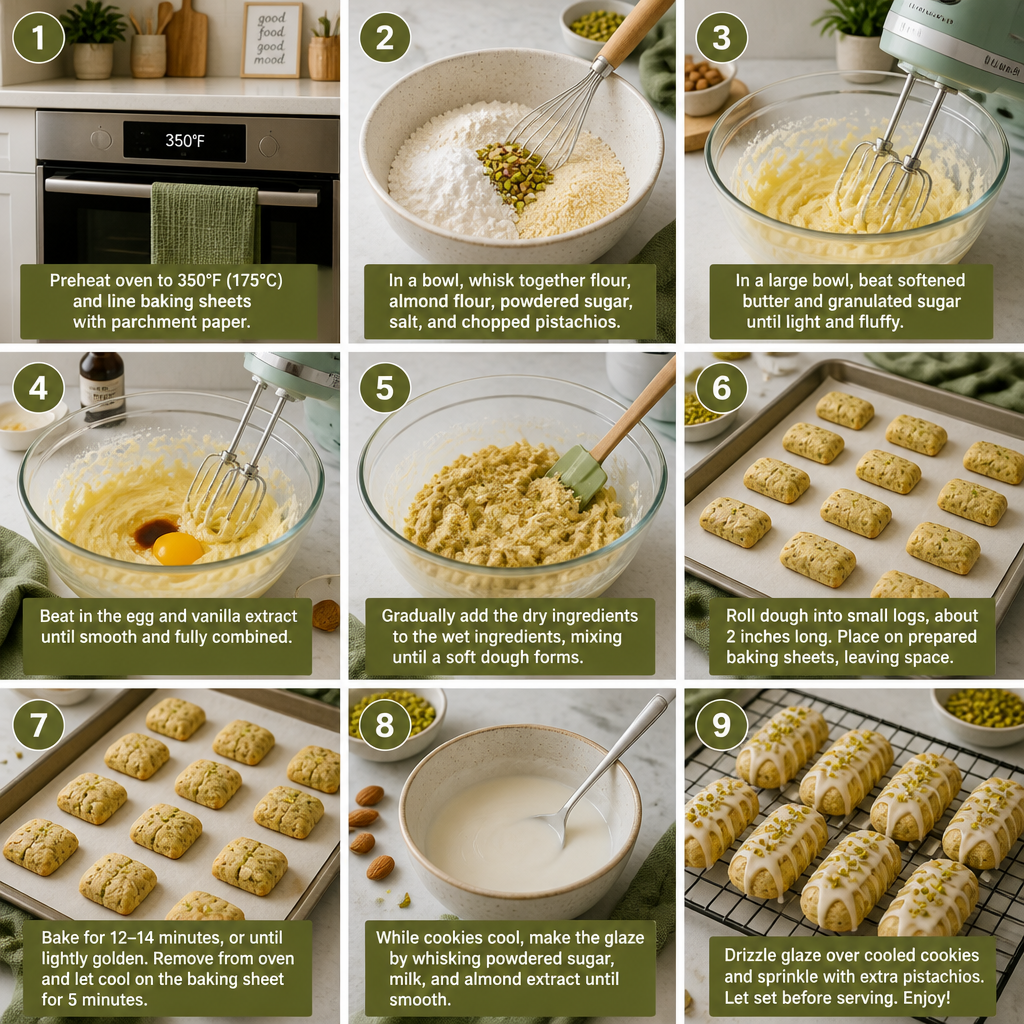 1

good food good mood

350°F

Preheat oven to 350°F (175°C) and line baking sheets with parchment paper.

2

In a bowl, whisk together flour, almond flour, powdered sugar, salt, and chopped pistachios.

3

In a large bowl, beat softened butter and granulated sugar until light and fluffy.

4

Beat in the egg and vanilla extract until smooth and fully combined.

5

Gradually add the dry ingredients to the wet ingredients, mixing until a soft dough forms.

6

Roll dough into small logs, about 2 inches long. Place on prepared baking sheets, leaving space.

7

Bake for 12–14 minutes, or until lightly golden. Remove from oven and let cool on the baking sheet for 5 minutes.

8

While cookies cool, make the glaze by whisking powdered sugar, milk, and almond extract until smooth.

9

Drizzle glaze over cooled cookies and sprinkle with extra pistachios. Let set before serving. Enjoy!