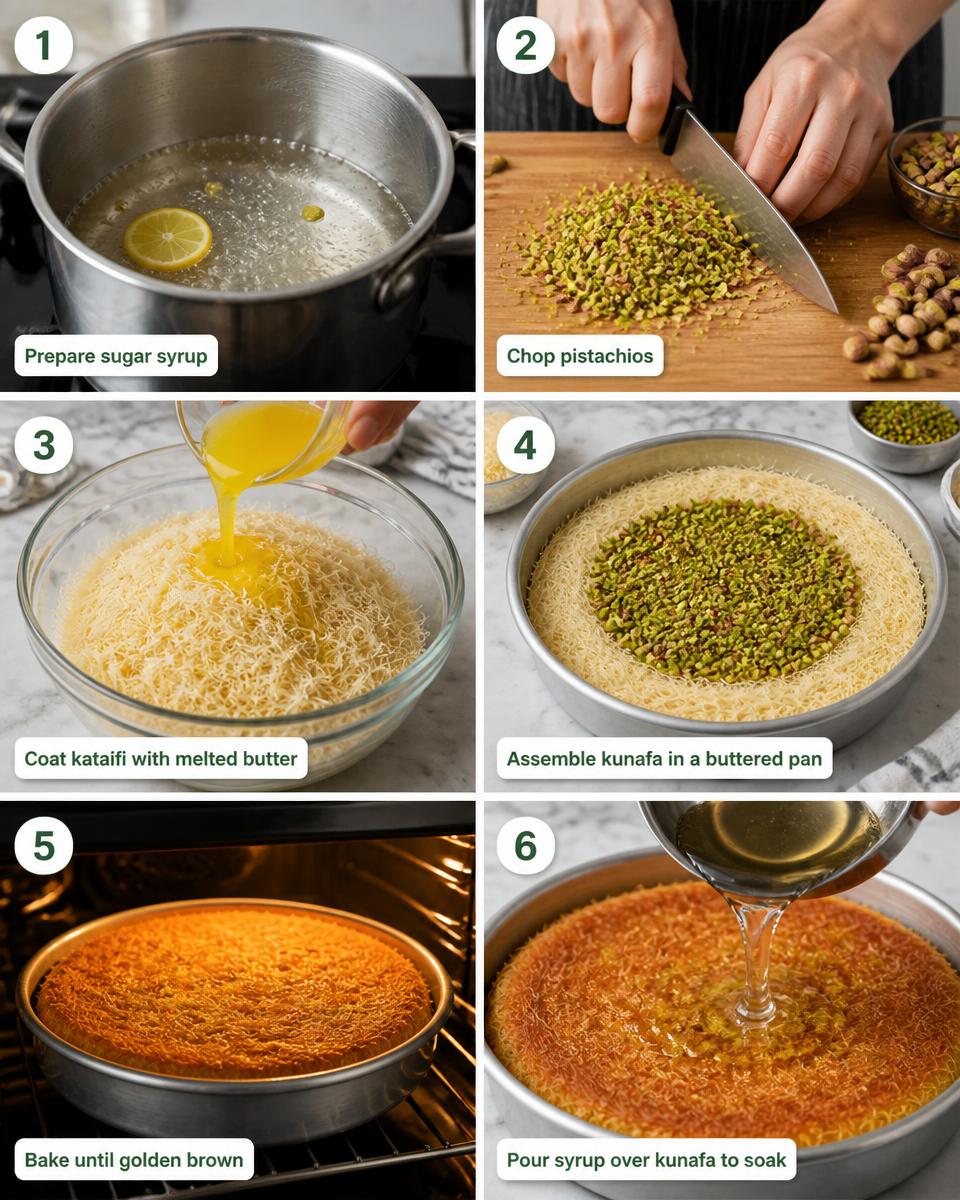 1
Prepare sugar syrup

2
Chop pistachios

3
Coat kataifi with melted butter

4
Assemble kunafa in a buttered pan

5
Bake until golden brown

6
Pour syrup over kunafa to soak