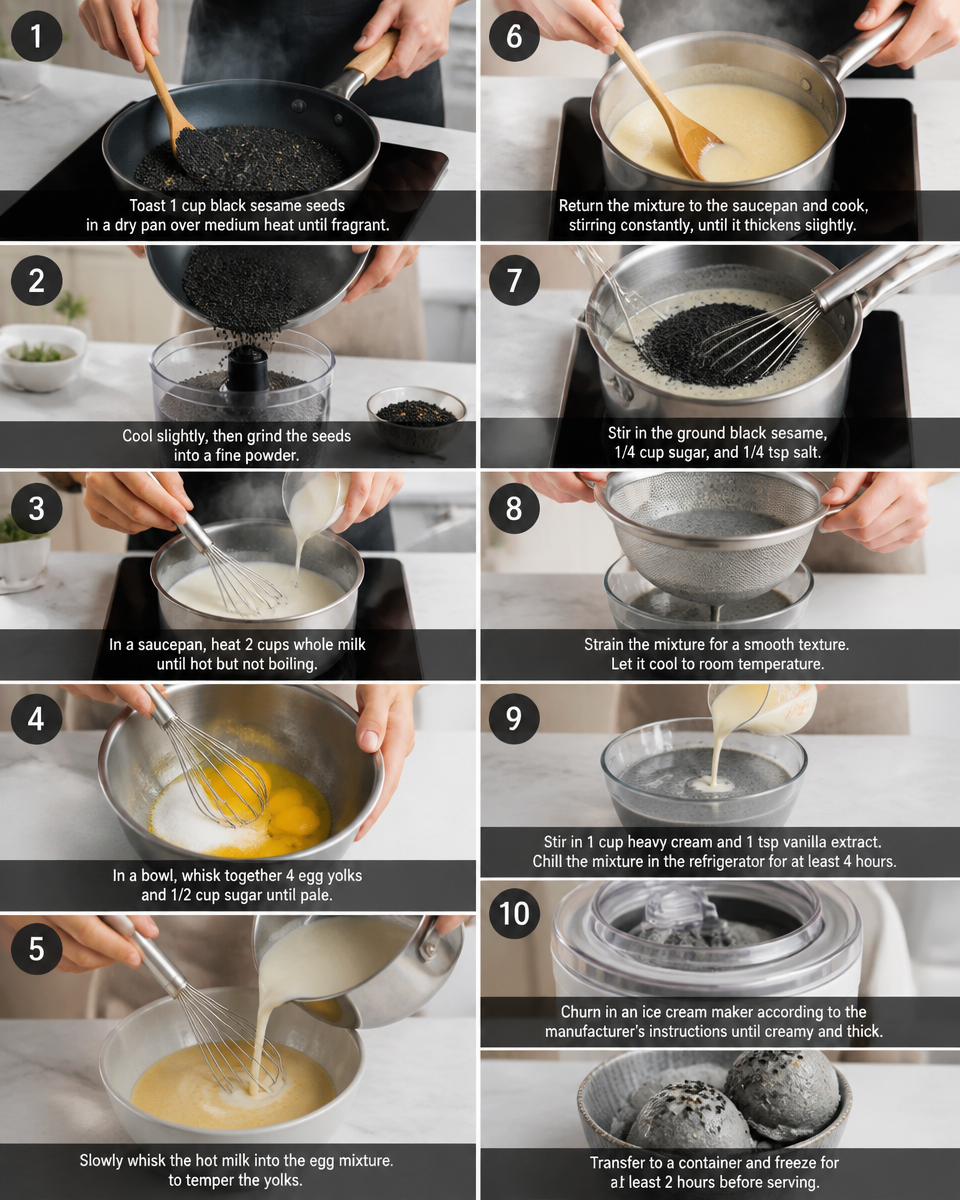 1
Toast 1 cup black sesame seeds in a dry pan over medium heat until fragrant.

2
Cool slightly, then grind the seeds into a fine powder.

3
In a saucepan, heat 2 cups whole milk until hot but not boiling.

4
In a bowl, whisk together 4 egg yolks and 1/2 cup sugar until pale.

5
Slowly whisk the hot milk into the egg mixture. to temper the yolks.

6
Return the mixture to the saucepan and cook, stirring constantly, until it thickens slightly.

7
Stir in the ground black sesame, 1/4 cup sugar, and 1/4 tsp salt.

8
Strain the mixture for a smooth texture. Let it cool to room temperature.

9
Stir in 1 cup heavy cream and 1 tsp vanilla extract. Chill the mixture in the refrigerator for at least 4 hours.

10
Churn in an ice cream maker according to the manufacturer's instructions until creamy and thick.

Transfer to a container and freeze for at least 2 hours before serving.