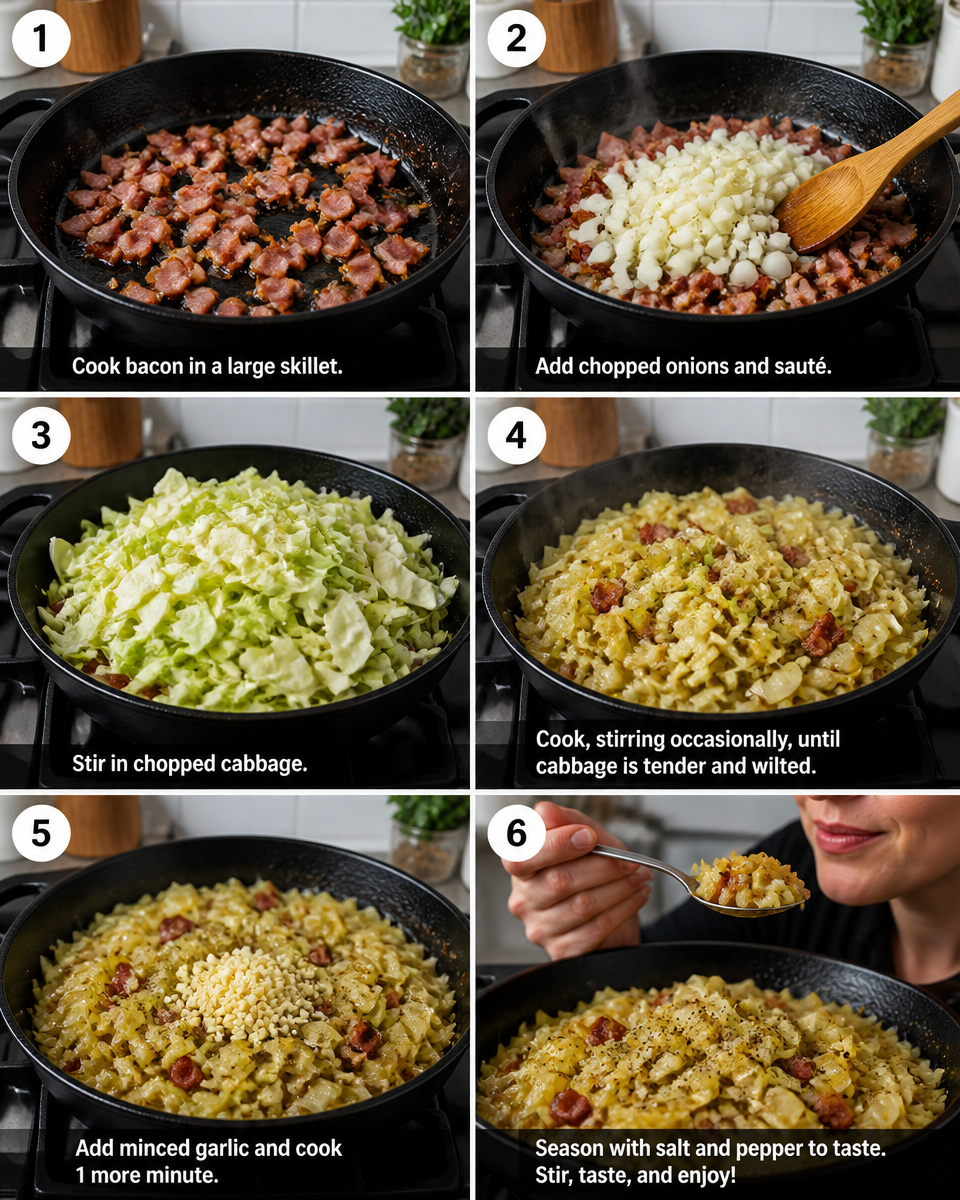 1
Cook bacon in a large skillet.

2
Add chopped onions and sauté.

3
Stir in chopped cabbage.

4
Cook, stirring occasionally, until cabbage is tender and wilted.

5
Add minced garlic and cook 1 more minute.

6
Season with salt and pepper to taste. Stir, taste, and enjoy!