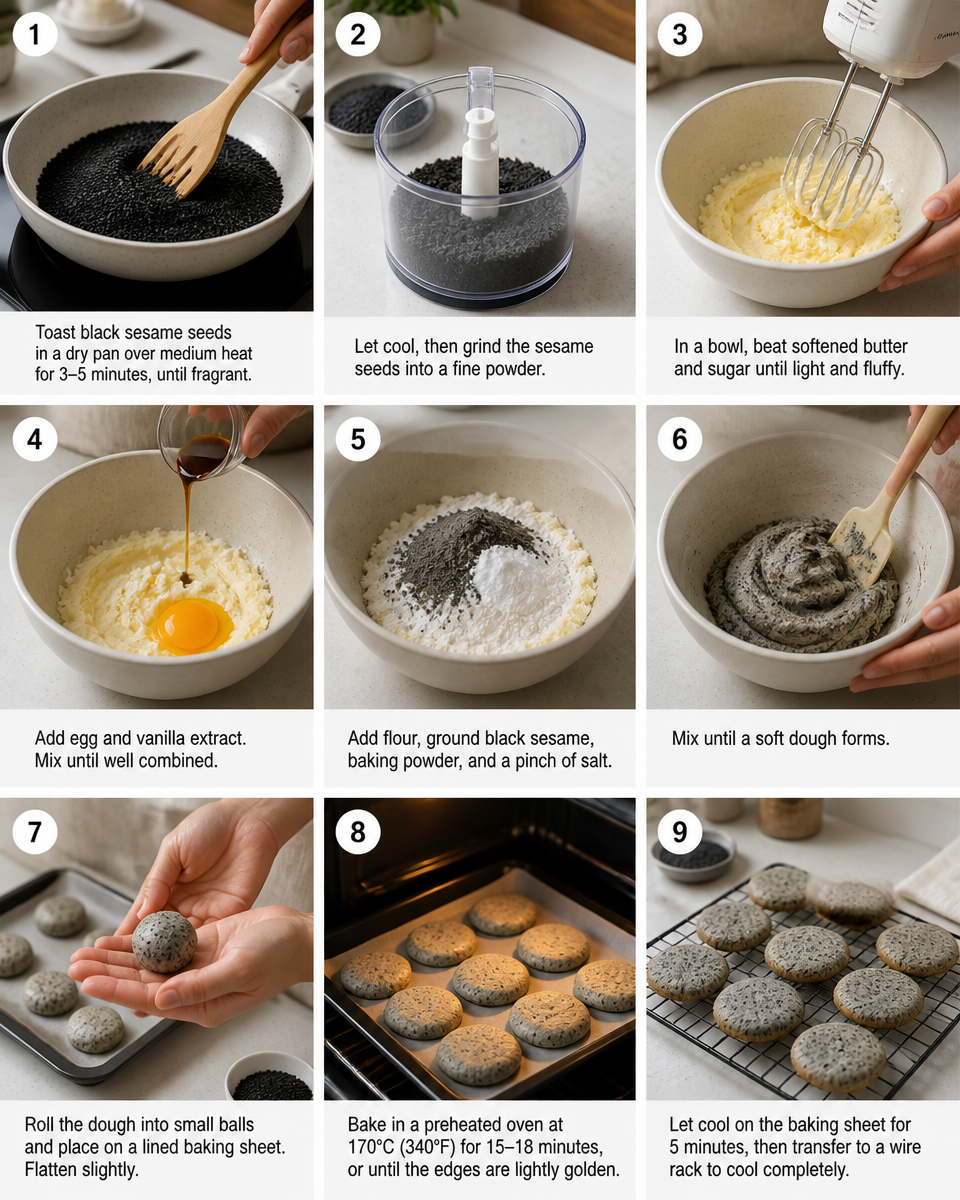 1

Toast black sesame seeds in a dry pan over medium heat for 3–5 minutes, until fragrant.

2

Let cool, then grind the sesame seeds into a fine powder.

3

In a bowl, beat softened butter and sugar until light and fluffy.

4

Add egg and vanilla extract. Mix until well combined.

5

Add flour, ground black sesame, baking powder, and a pinch of salt.

6

Mix until a soft dough forms.

7

Roll the dough into small balls and place on a lined baking sheet. Flatten slightly.

8

Bake in a preheated oven at 170°C (340°F) for 15–18 minutes, or until the edges are lightly golden.

9

Let cool on the baking sheet for 5 minutes, then transfer to a wire rack to cool completely.