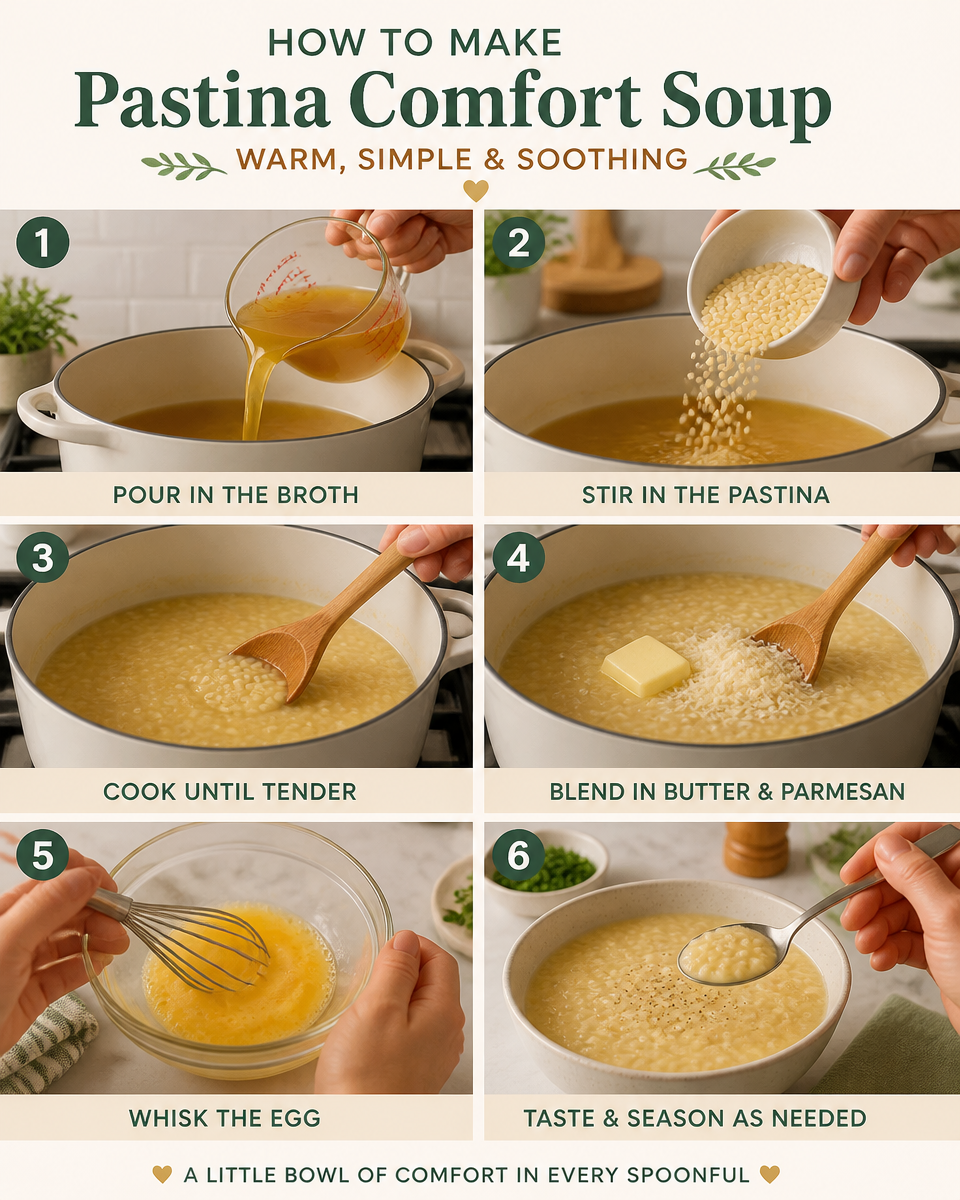 HOW TO MAKE
Pastina Comfort Soup
WARM, SIMPLE & SOOTHING

1
POUR IN THE BROTH

2
STIR IN THE PASTINA

3
COOK UNTIL TENDER

4
BLEND IN BUTTER & PARMESAN

5
WHISK THE EGG

6
TASTE & SEASON AS NEEDED

A LITTLE BOWL OF COMFORT IN EVERY SPOONFUL