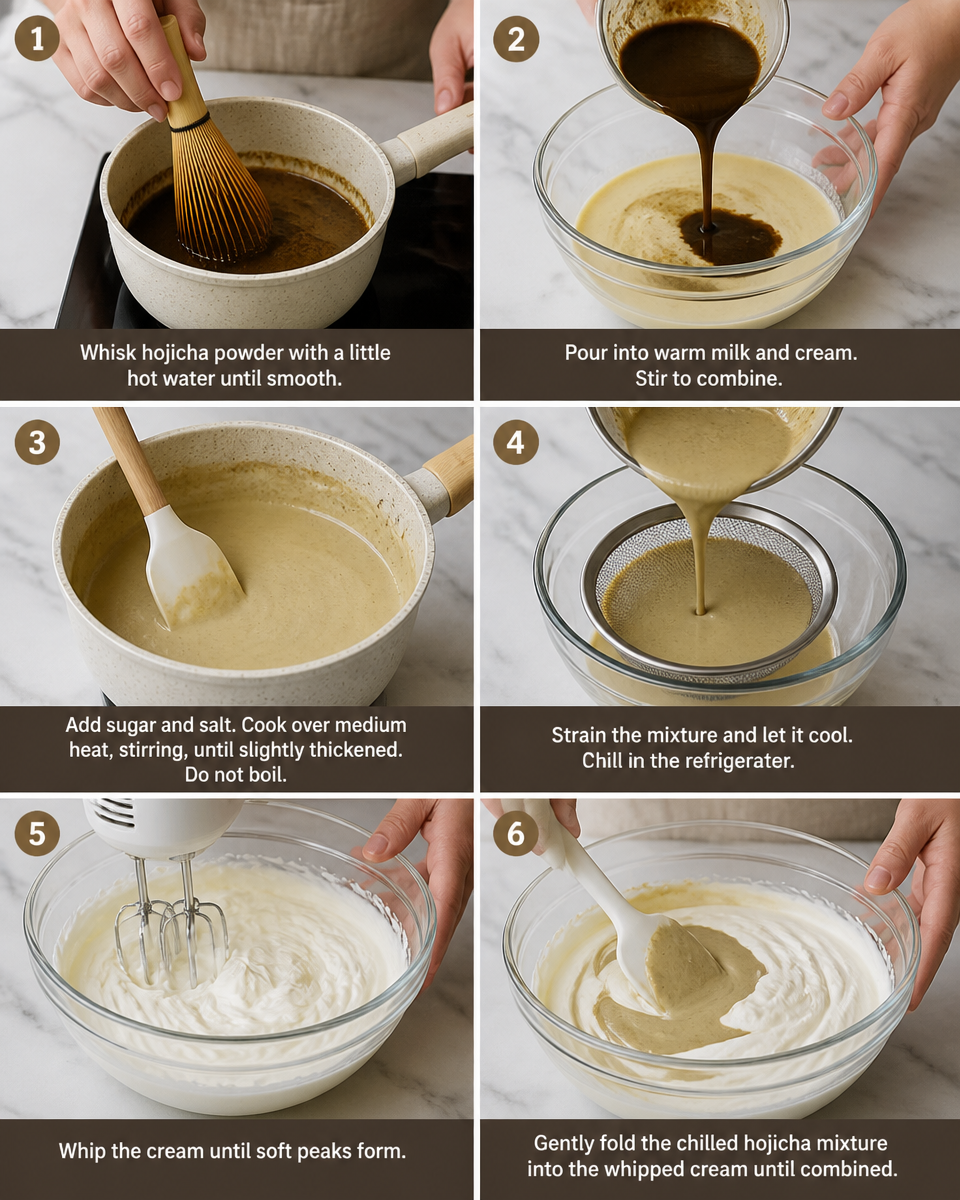 1

Whisk hojicha powder with a little hot water until smooth.

2

Pour into warm milk and cream. Stir to combine.

3

Add sugar and salt. Cook over medium heat, stirring, until slightly thickened. Do not boil.

4

Strain the mixture and let it cool. Chill in the refrigerater.

5

Whip the cream until soft peaks form.

6

Gently fold the chilled hojicha mixture into the whipped cream until combined.