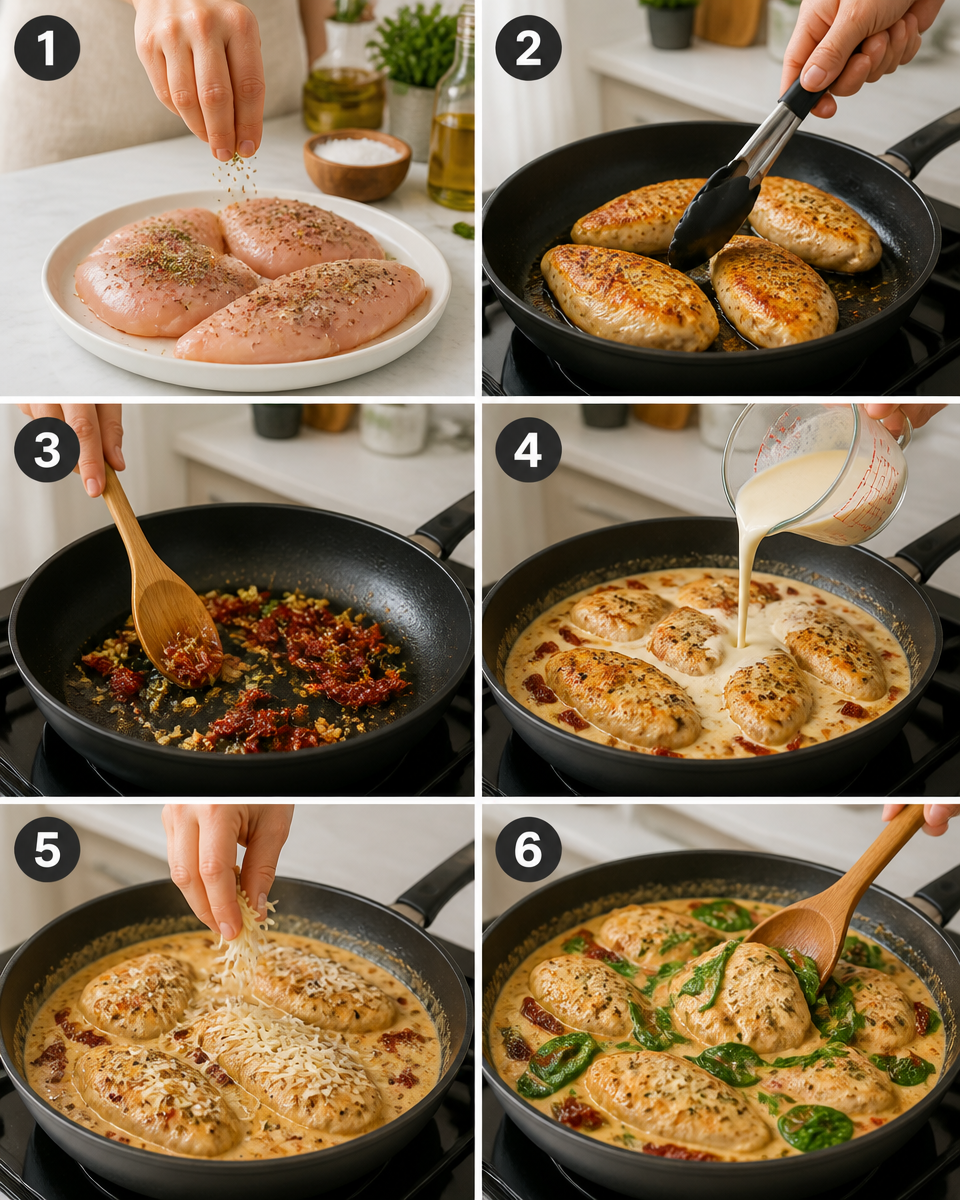 1

2

3

4

5

6