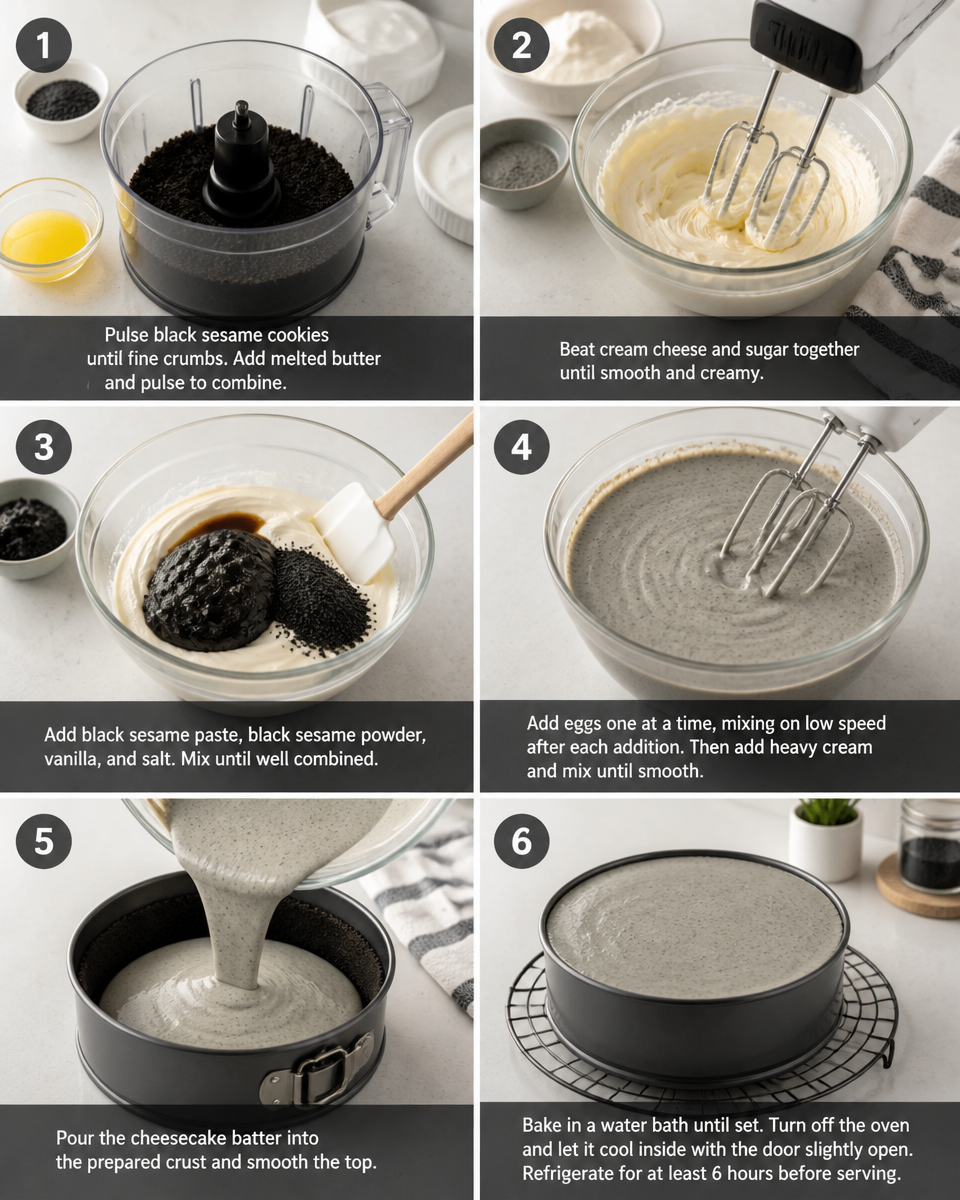 1

Pulse black sesame cookies until fine crumbs. Add melted butter and pulse to combine.

2

Beat cream cheese and sugar together until smooth and creamy.

3

Add black sesame paste, black sesame powder, vanilla, and salt. Mix until well combined.

4

Add eggs one at a time, mixing on low speed after each addition. Then add heavy cream and mix until smooth.

5

Pour the cheesecake batter into the prepared crust and smooth the top.

6

Bake in a water bath until set. Turn off the oven and let it cool inside with the door slightly open. Refrigerate for at least 6 hours before serving.