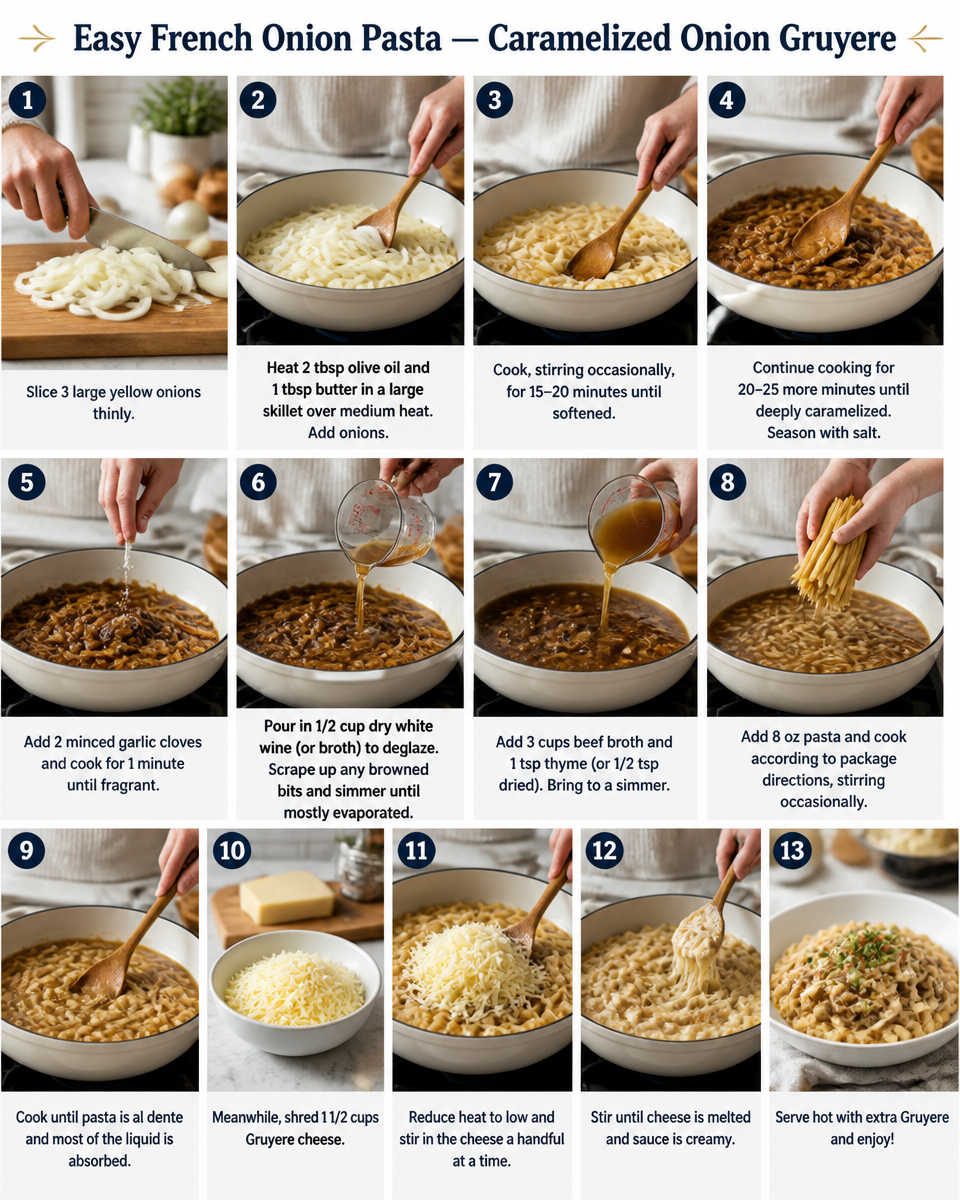 Easy French Onion Pasta — Caramelized Onion Gruyere

1
Slice 3 large yellow onions thinly.

2
Heat 2 tbsp olive oil and 1 tbsp butter in a large skillet over medium heat. Add onions.

3
Cook, stirring occasionally, for 15–20 minutes until softened.

4
Continue cooking for 20–25 more minutes until deeply caramelized. Season with salt.

5
Add 2 minced garlic cloves and cook for 1 minute until fragrant.

6
Pour in 1/2 cup dry white wine (or broth) to deglaze. Scrape up any browned bits and simmer until mostly evaporated.

7
Add 3 cups beef broth and 1 tsp thyme (or 1/2 tsp dried). Bring to a simmer.

8
Add 8 oz pasta and cook according to package directions, stirring occasionally.

9
Cook until pasta is al dente and most of the liquid is absorbed.

10
Meanwhile, shred 1 1/2 cups Gruyere cheese.

11
Reduce heat to low and stir in the cheese a handful at a time.

12
Stir until cheese is melted and sauce is creamy.

13
Serve hot with extra Gruyere and enjoy!