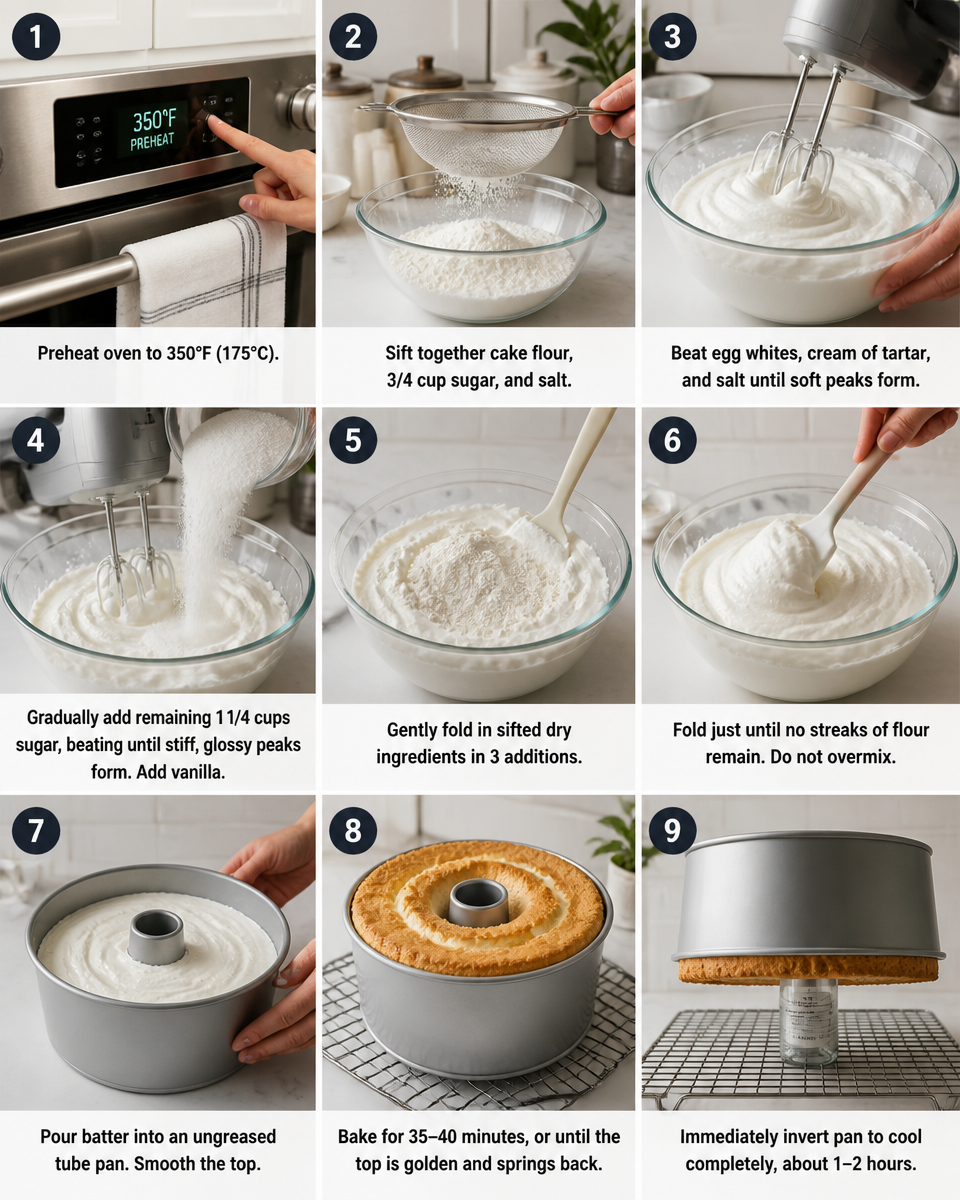 1
350°F
PREHEAT
Preheat oven to 350°F (175°C).

2
Sift together cake flour, 3/4 cup sugar, and salt.

3
Beat egg whites, cream of tartar, and salt until soft peaks form.

4
Gradually add remaining 1 1/4 cups sugar, beating until stiff, glossy peaks form. Add vanilla.

5
Gently fold in sifted dry ingredients in 3 additions.

6
Fold just until no streaks of flour remain. Do not overmix.

7
Pour batter into an ungreased tube pan. Smooth the top.

8
Bake for 35–40 minutes, or until the top is golden and springs back.

9
Immediately invert pan to cool completely, about 1–2 hours.