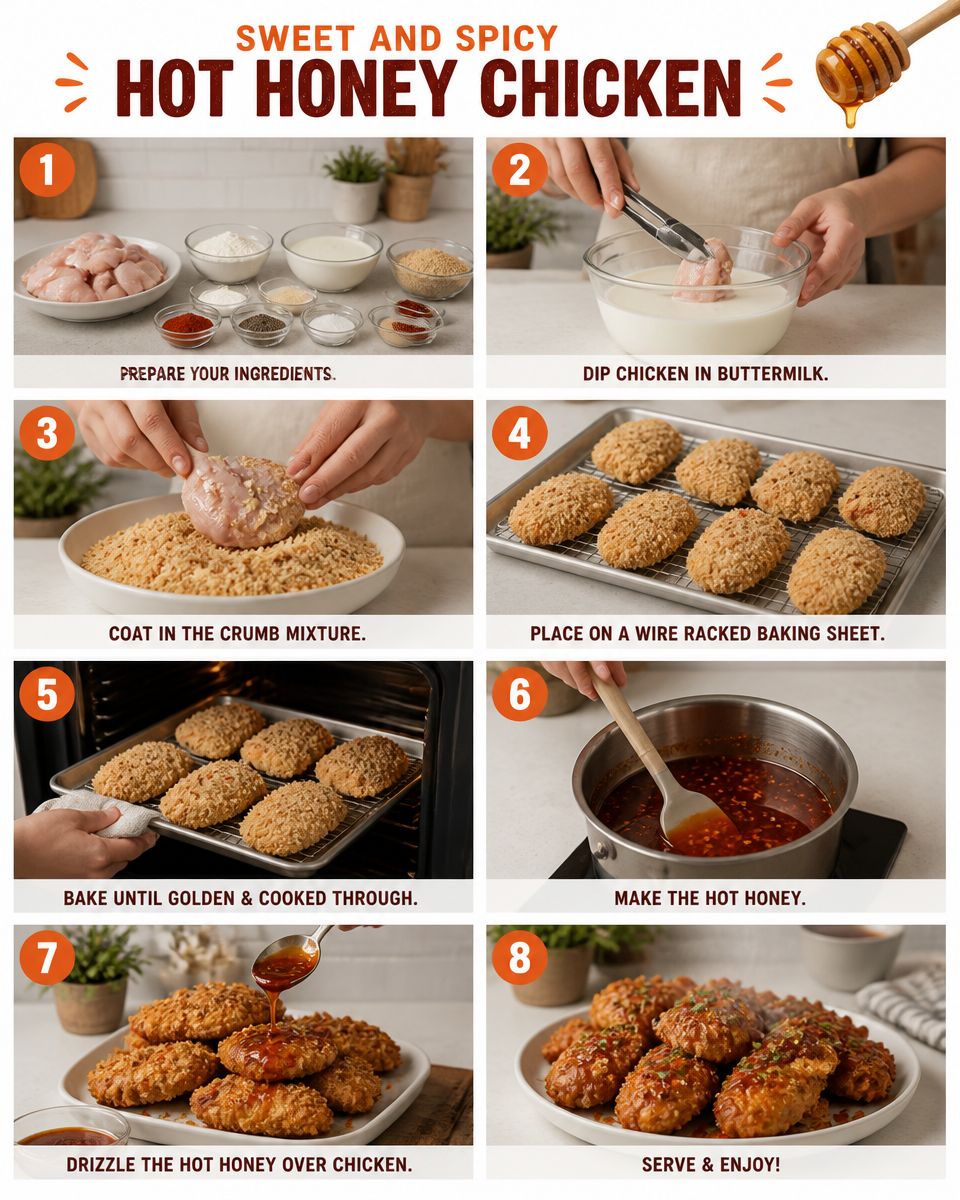 SWEET AND SPICY
HOT HONEY CHICKEN

1
PREPARE YOUR INGREDIENTS.

2
DIP CHICKEN IN BUTTERMILK.

3
COAT IN THE CRUMB MIXTURE.

4
PLACE ON A WIRE RACKED BAKING SHEET.

5
BAKE UNTIL GOLDEN & COOKED THROUGH.

6
MAKE THE HOT HONEY.

7
DRIZZLE THE HOT HONEY OVER CHICKEN.

8
SERVE & ENJOY!