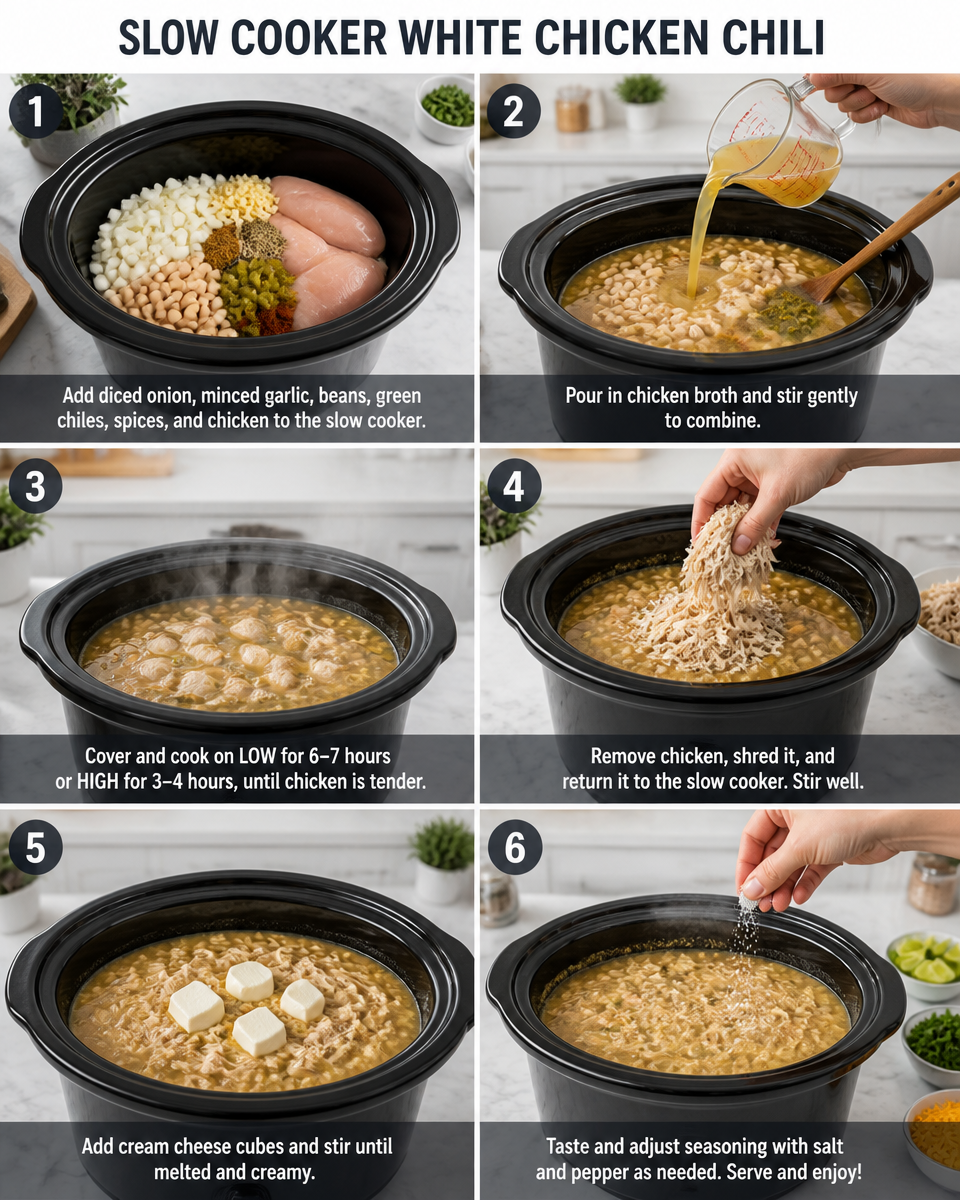 SLOW COOKER WHITE CHICKEN CHILI

1

Add diced onion, minced garlic, beans, green chiles, spices, and chicken to the slow cooker.

2

Pour in chicken broth and stir gently to combine.

3

Cover and cook on LOW for 6–7 hours or HIGH for 3–4 hours, until chicken is tender.

4

Remove chicken, shred it, and return it to the slow cooker. Stir well.

5

Add cream cheese cubes and stir until melted and creamy.

6

Taste and adjust seasoning with salt and pepper as needed. Serve and enjoy!